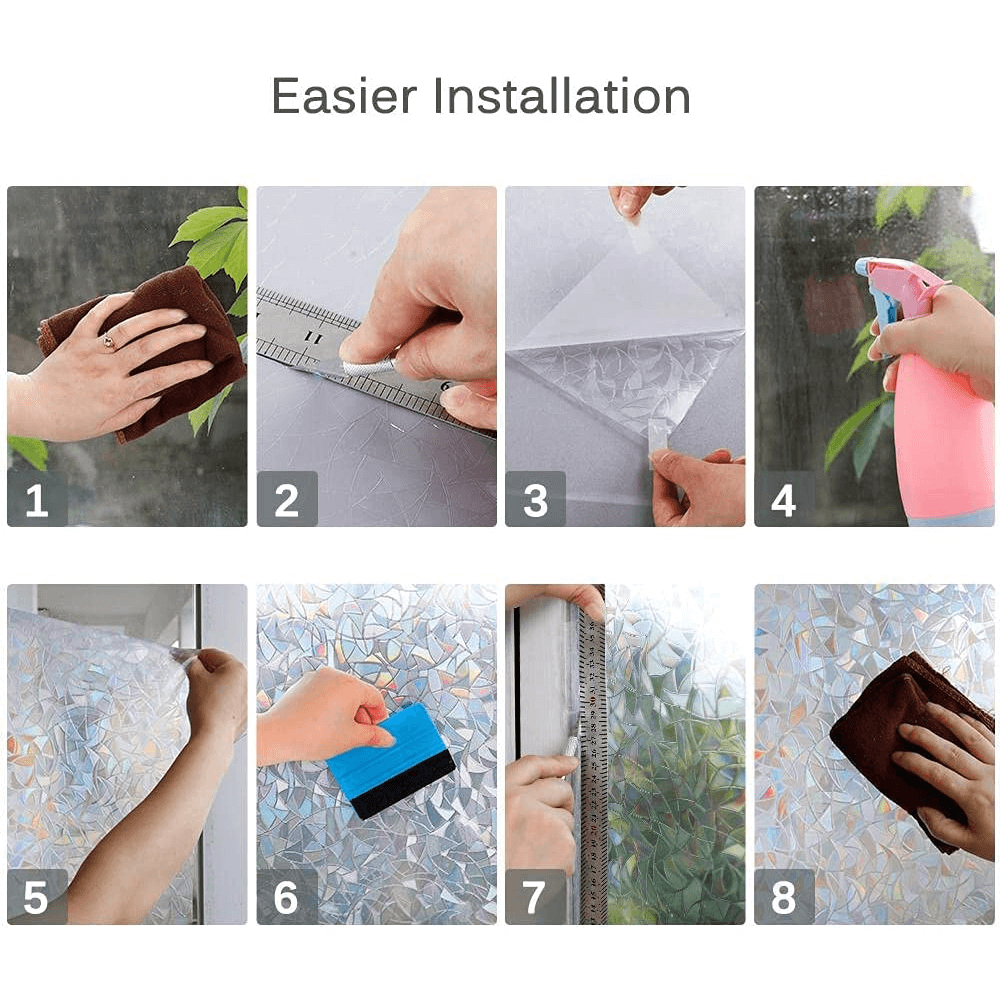 Easier Installation

1

2

3

4

5

6

7

8