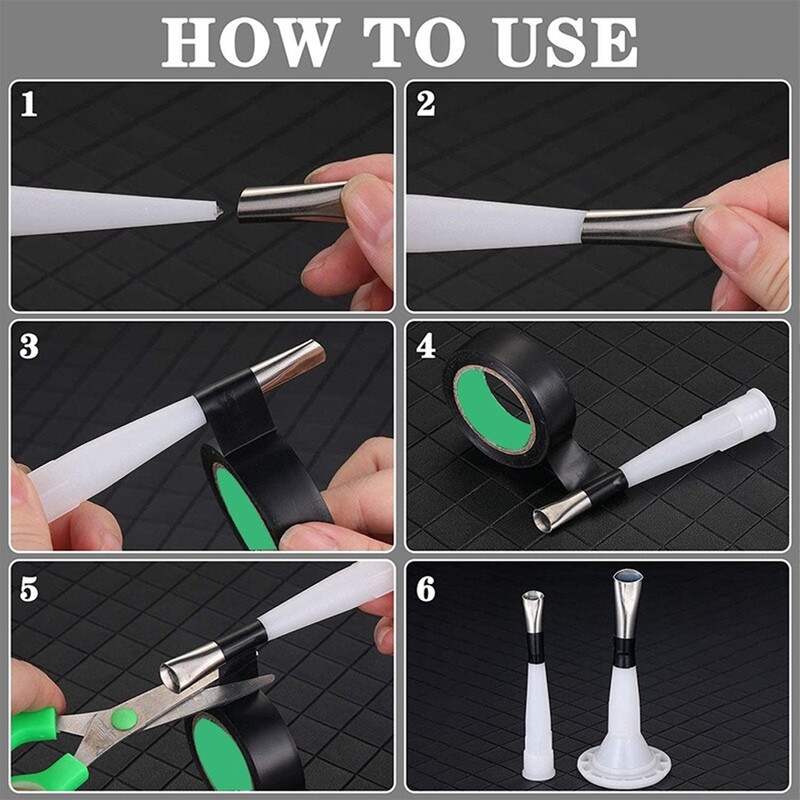 HOW TO USE

1

2

3

4

5

6