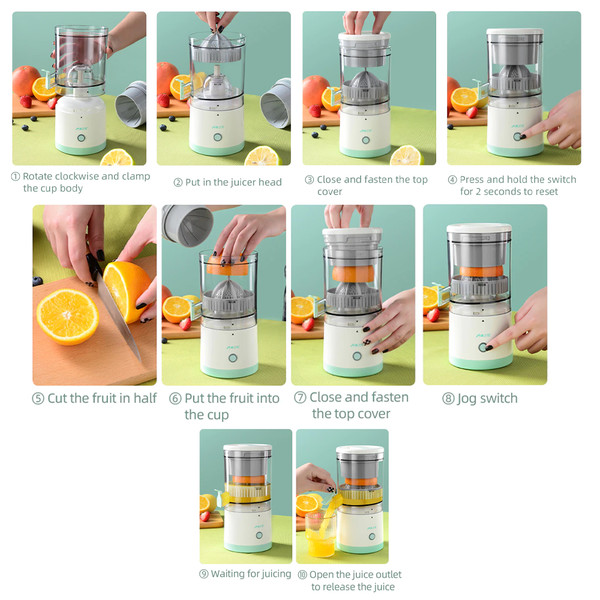 ① Rotate clockwise and clamp the cup body

② Put in the juicer head

③ Close and fasten the top cover

④ Press and hold the switch for 2 seconds to reset

⑤ Cut the fruit in half

⑥ Put the fruit into the cup

⑦ Close and fasten the top cover

⑧ Jog switch

⑨ Waiting for juicing

⑩ Open the juice outlet to release the juice