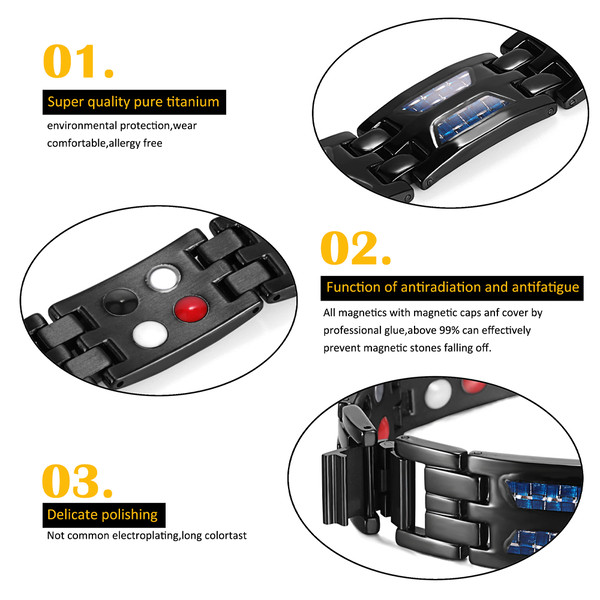 01.

Super quality pure titanium

environmental protection,wear comfortable,allergy free

02.

Function of antiradiation and antifatigue

All magnetics with magnetic caps anf cover by professional glue,above 99% can effectively prevent magnetic stones falling off.

03.

Delicate polishing

Not common electroplating,long colortast