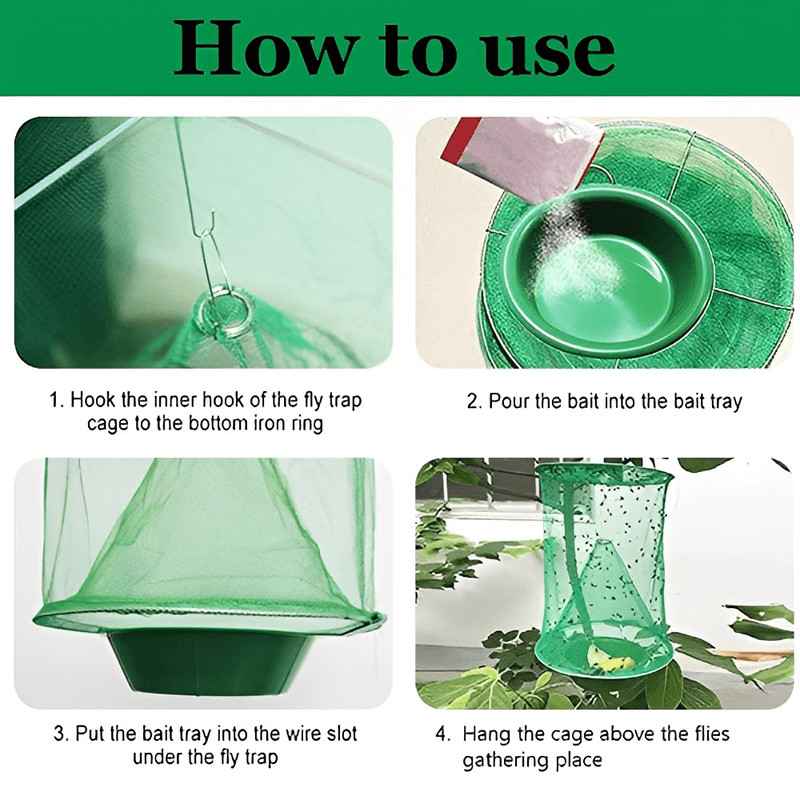 How to use

1. Hook the inner hook of the fly trap cage to the bottom iron ring

2. Pour the bait into the bait tray

3. Put the bait tray into the wire slot under the fly trap

4. Hang the cage above the flies gathering place