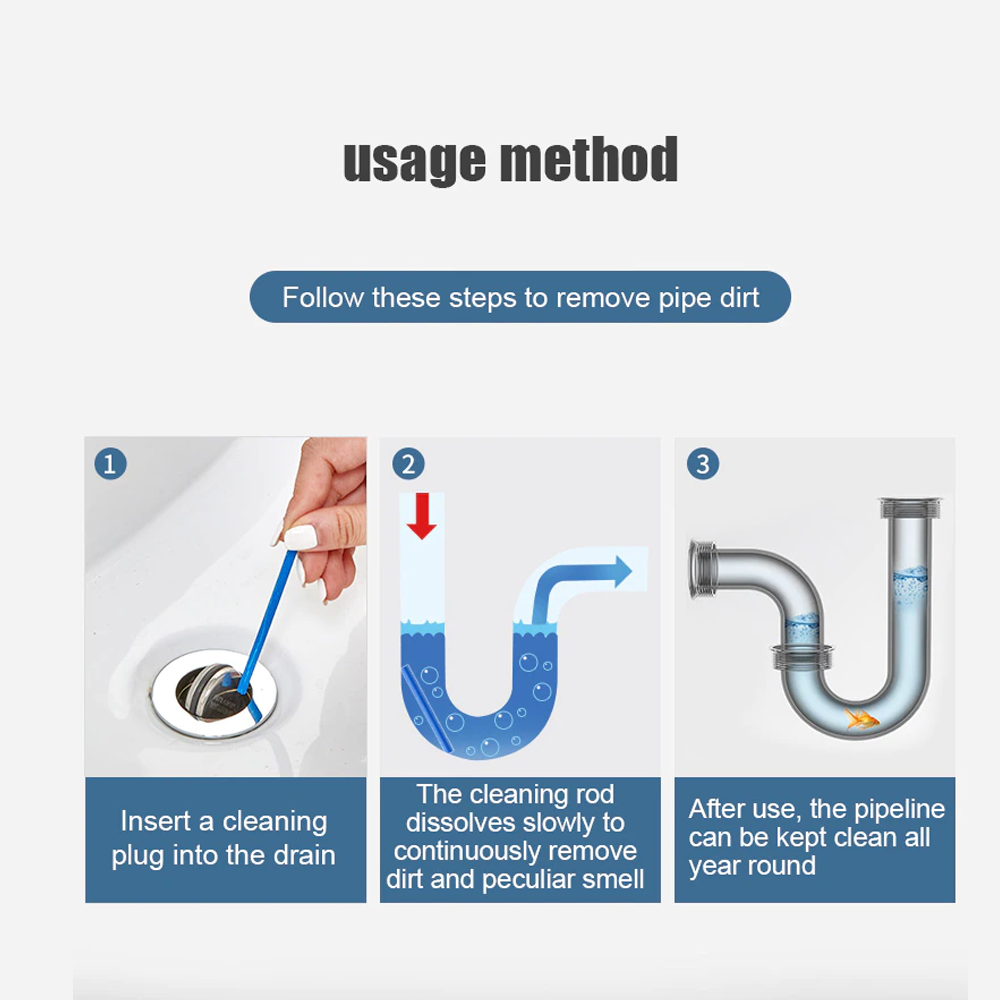 usage method

Follow these steps to remove pipe dirt

1

Insert a cleaning plug into the drain

2

The cleaning rod dissolves slowly to continuously remove dirt and peculiar smell

3

After use, the pipeline can be kept clean all year round