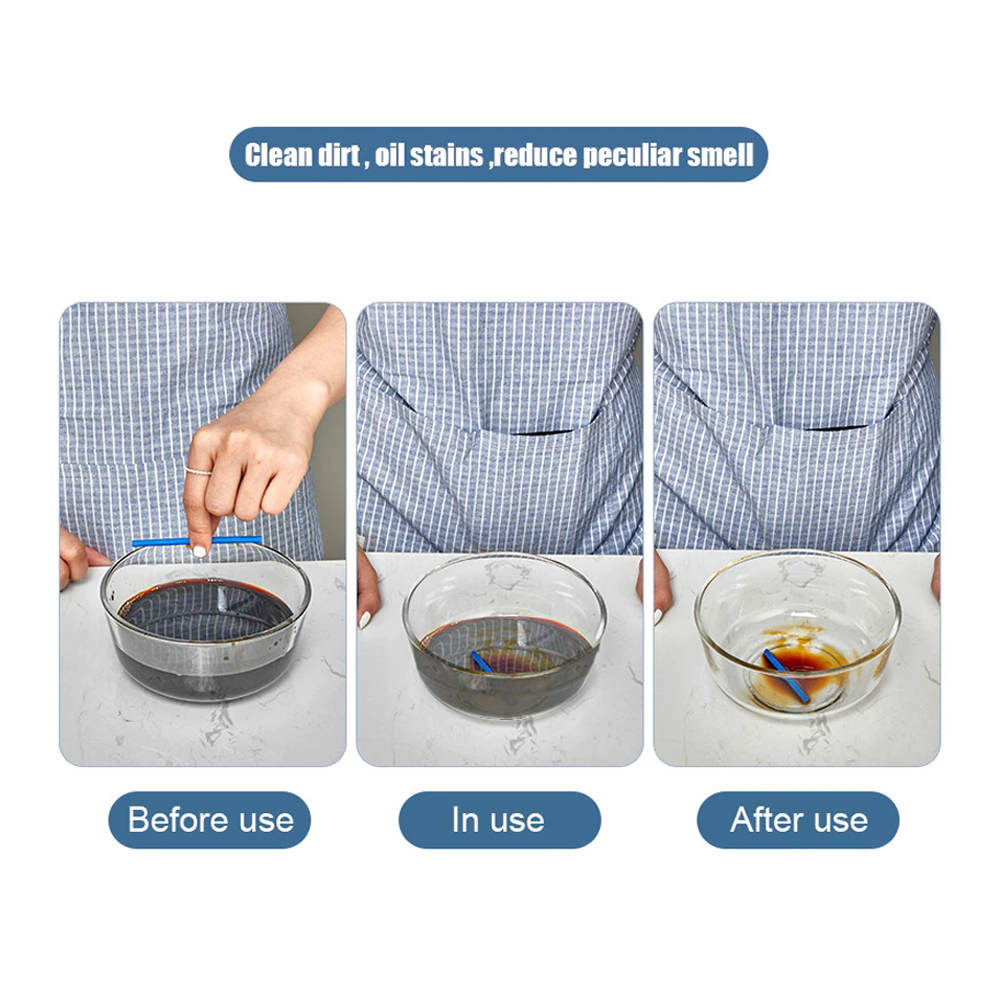 Clean dirt , oil stains ,reduce peculiar smell

Before use

In use

After use