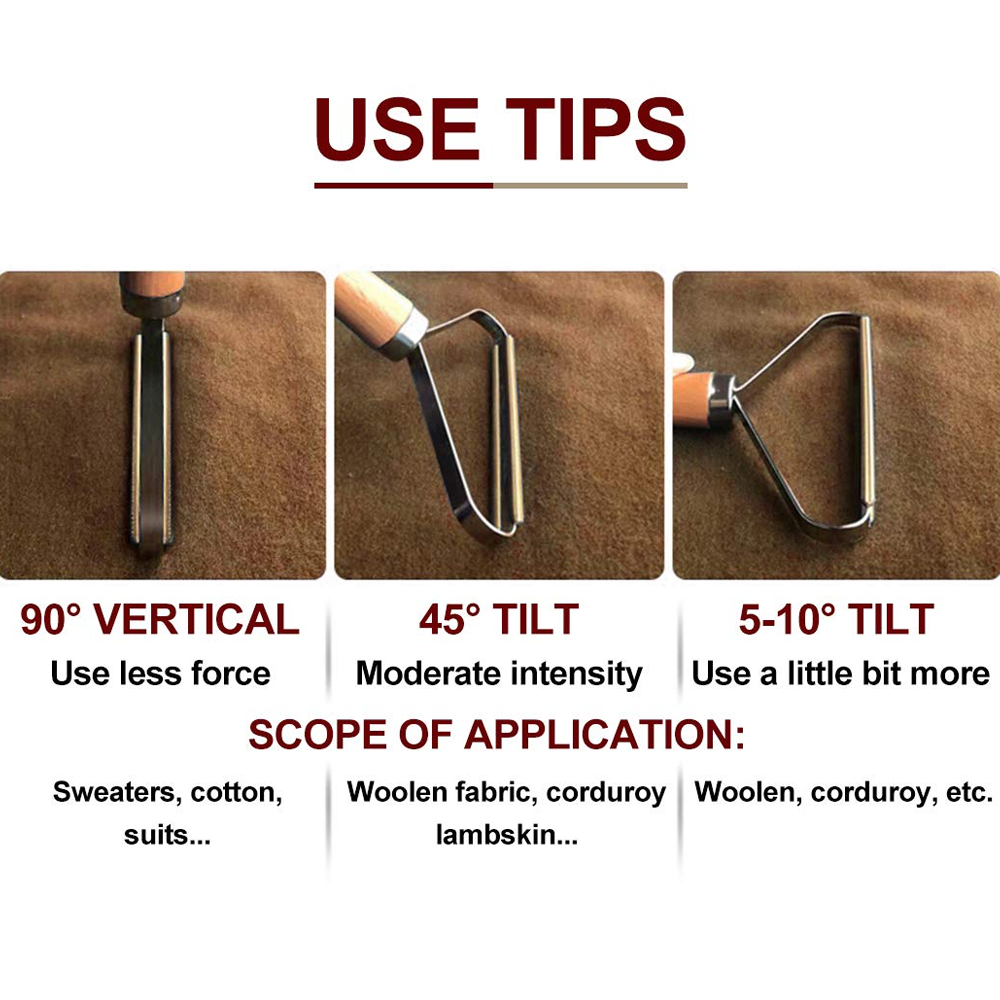 USE TIPS

90° VERTICAL
Use less force

45° TILT
Moderate intensity

5-10° TILT
Use a little bit more

SCOPE OF APPLICATION:

Sweaters, cotton, suits...

Woolen fabric, corduroy lambskin...

Woolen, corduroy, etc.