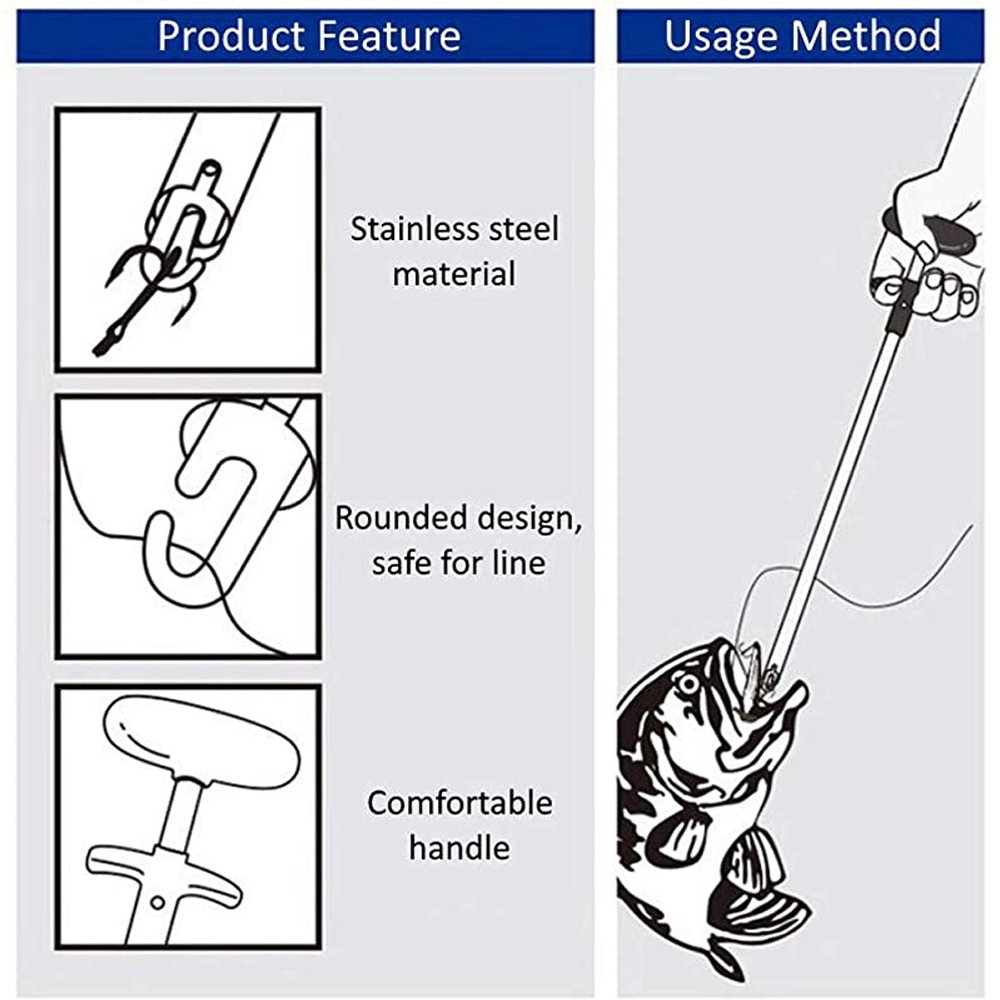 Product Feature

Stainless steel material

Rounded design, safe for line

Comfortable handle

Usage Method