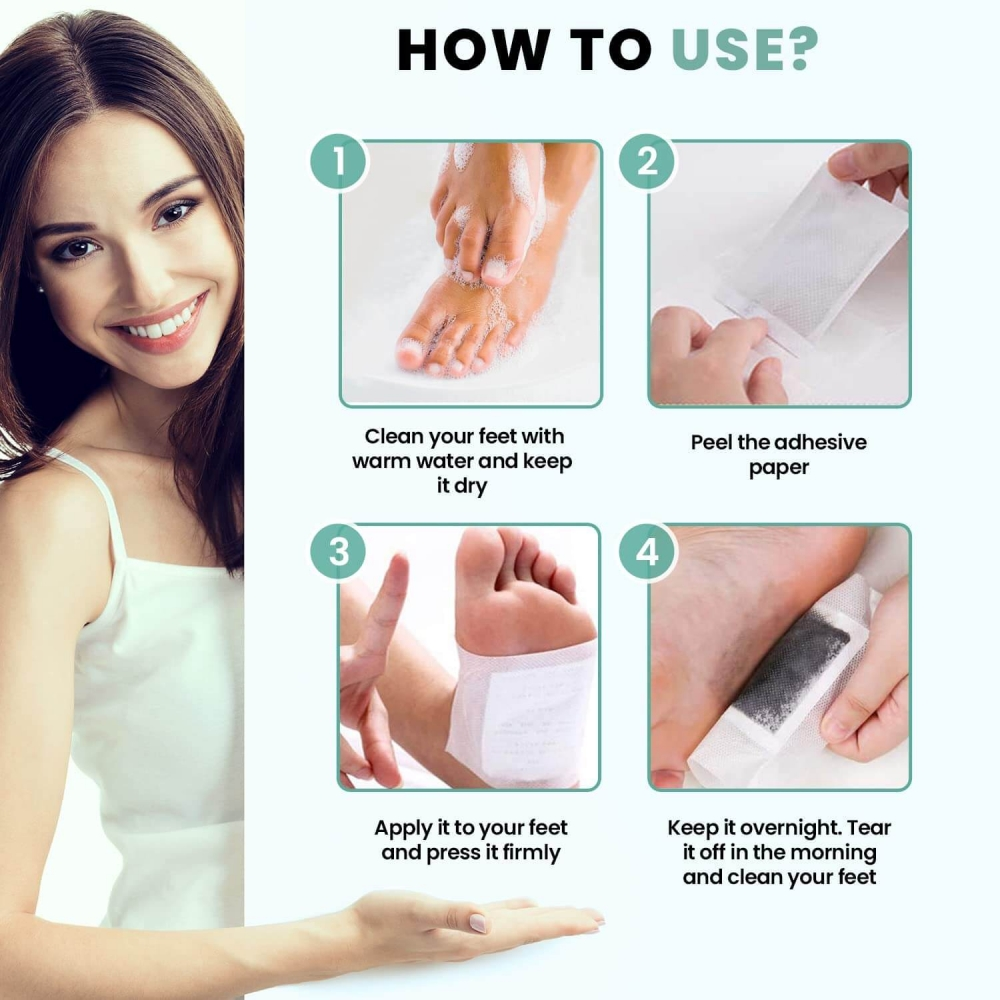 HOW TO USE?

1

Clean your feet with warm water and keep it dry

2

Peel the adhesive paper

3

Apply it to your feet and press it firmly

4

Keep it overnight. Tear it off in the morning and clean your feet