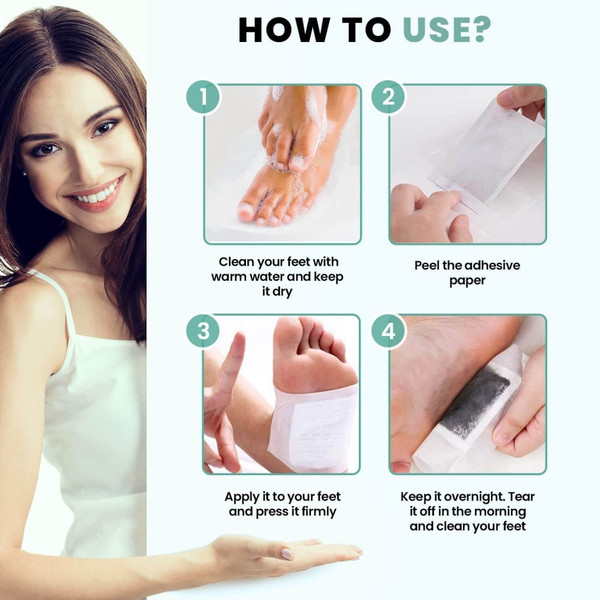 HOW TO USE?

1

Clean your feet with warm water and keep it dry

2

Peel the adhesive paper

3

Apply it to your feet and press it firmly

4

Keep it overnight. Tear it off in the morning and clean your feet