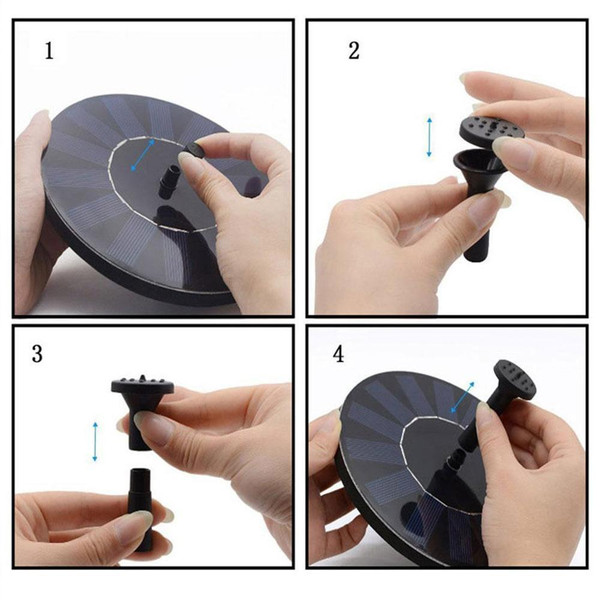 1

2

3

4