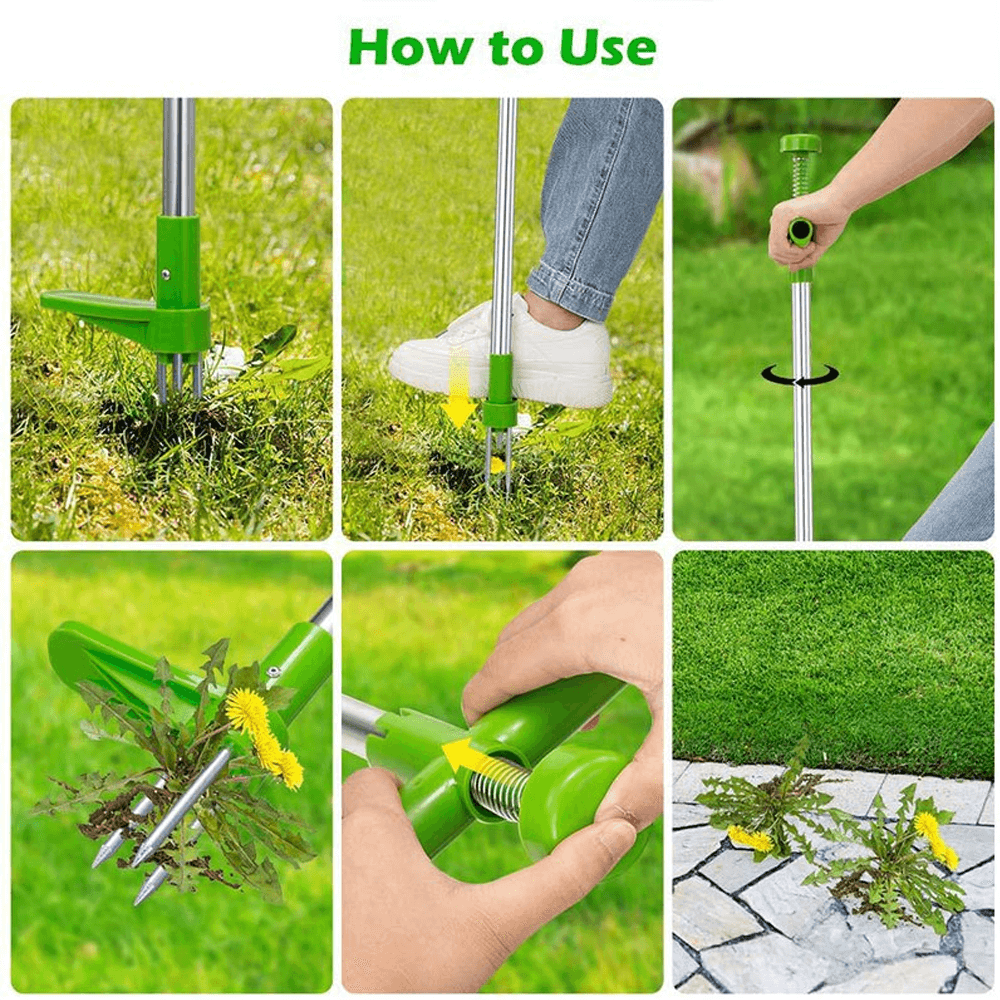 How to Use