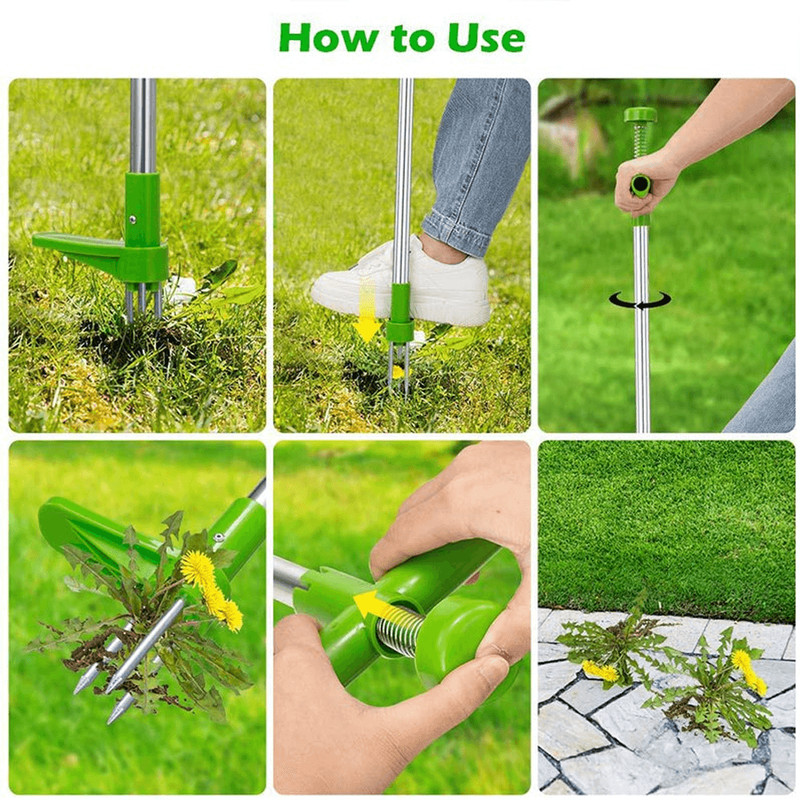 How to Use