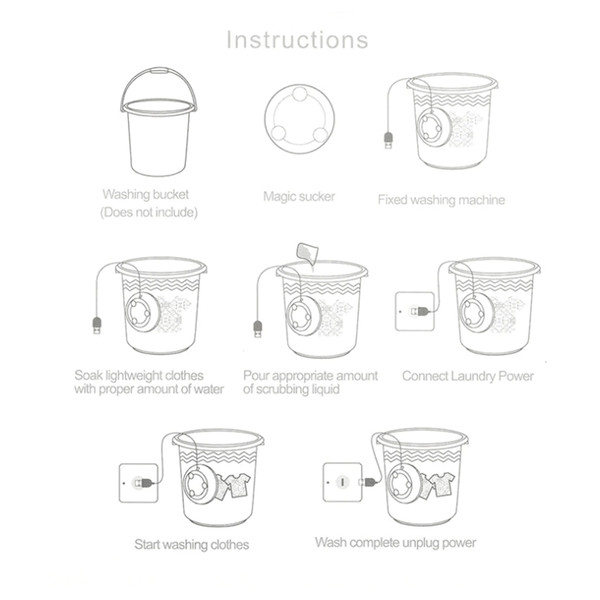 Instructions

Washing bucket
(Does not include)

Magic sucker

Fixed washing machine

Soak lightweight clothes with proper amount of water

Pour appropriate amount of scrubbing liquid

Connect Laundry Power

Start washing clothes

Wash complete unplug power