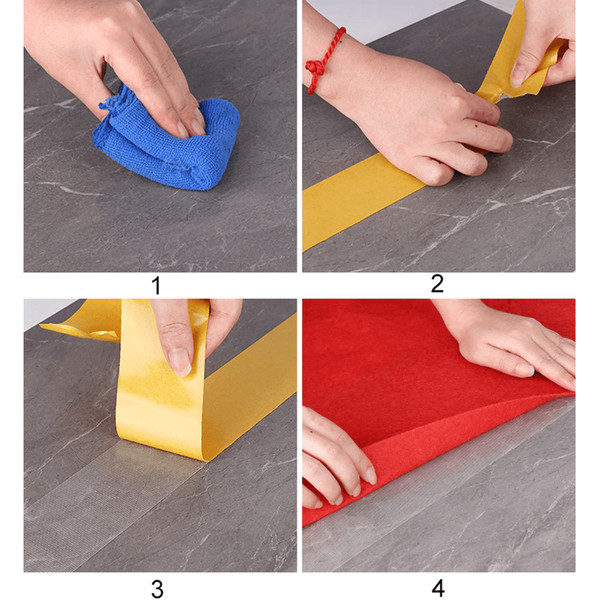 1

2

3

4