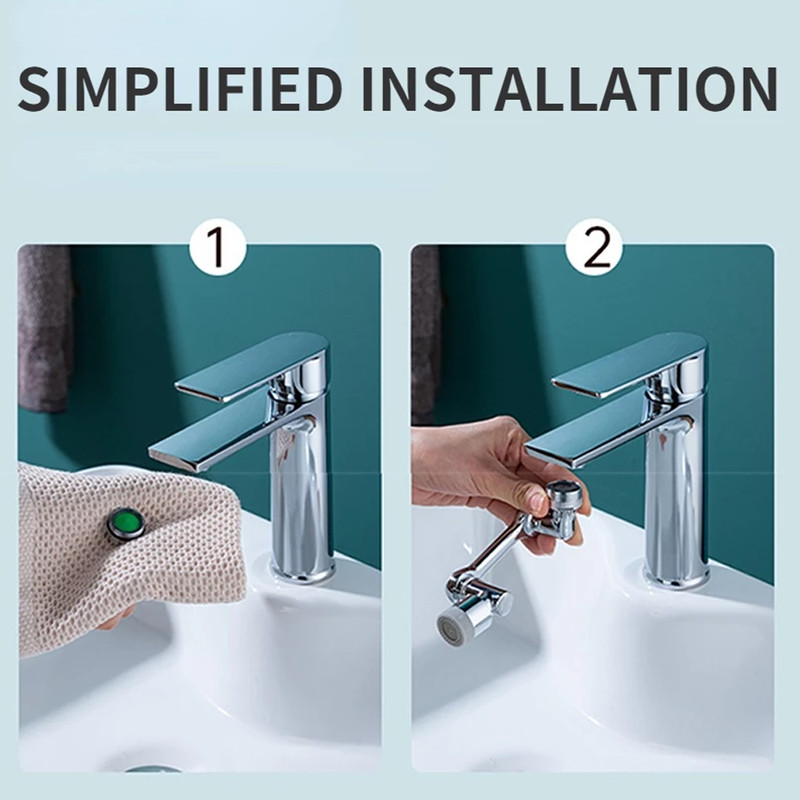 SIMPLIFIED INSTALLATION

1

2