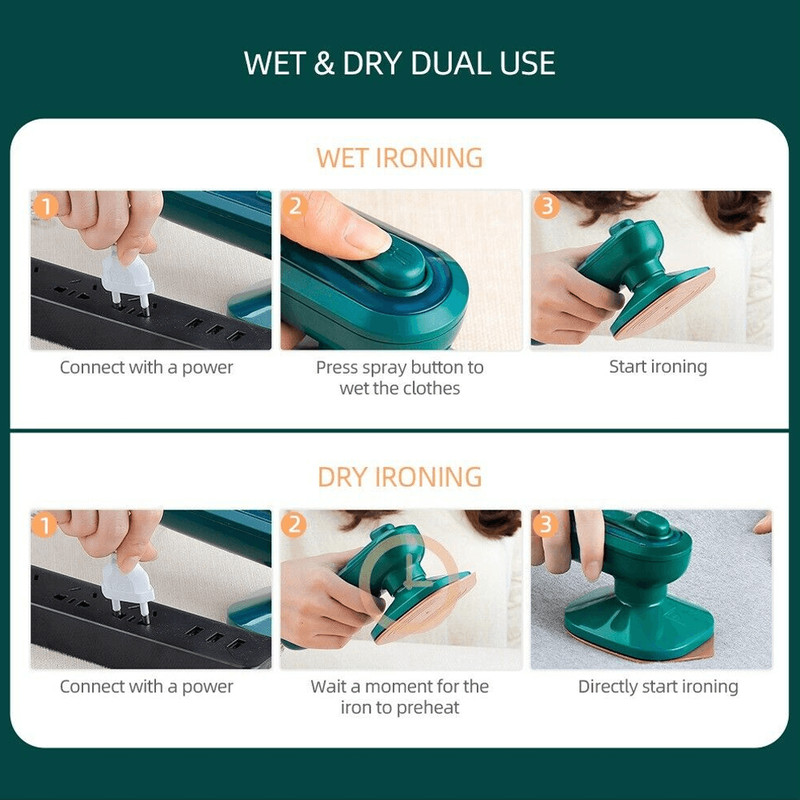 WET & DRY DUAL USE

WET IRONING

1
Connect with a power

2
Press spray button to wet the clothes

3
Start ironing

DRY IRONING

1
Connect with a power

2
Wait a moment for the iron to preheat

3
Directly start ironing