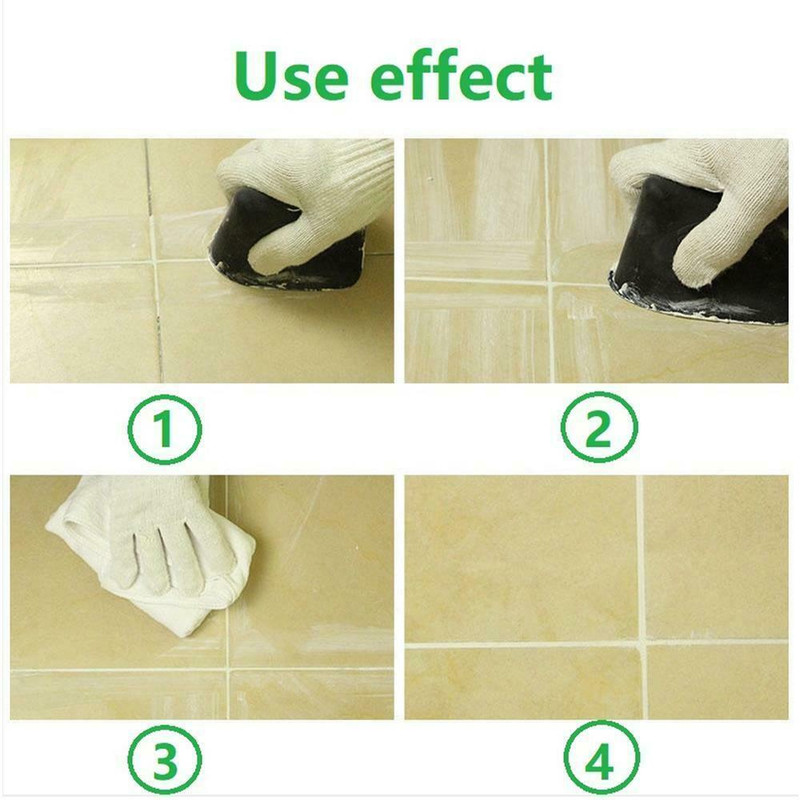 Use effect

1

2

3

4