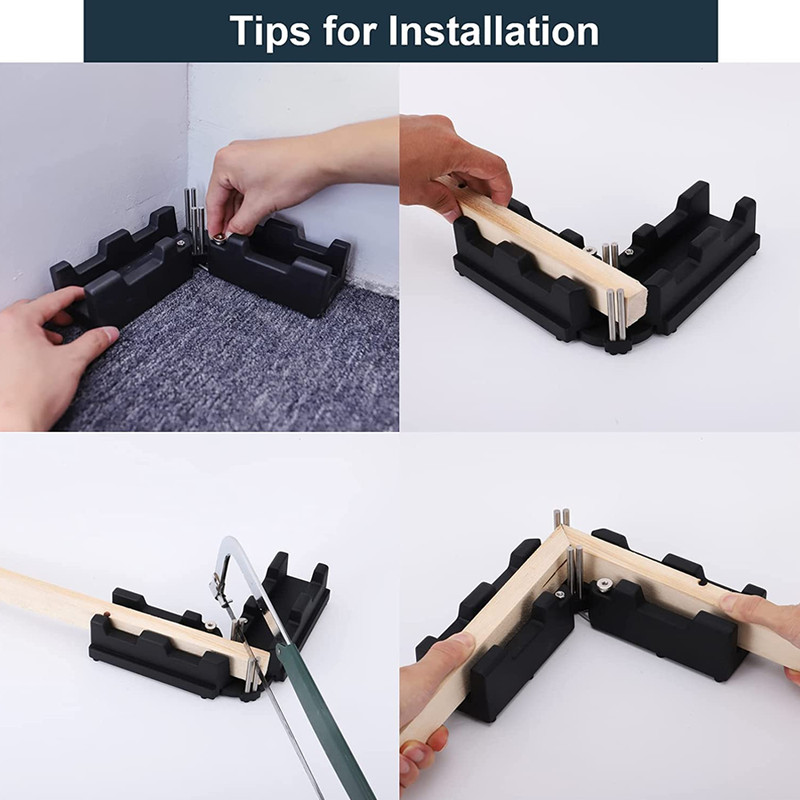 Tips for Installation