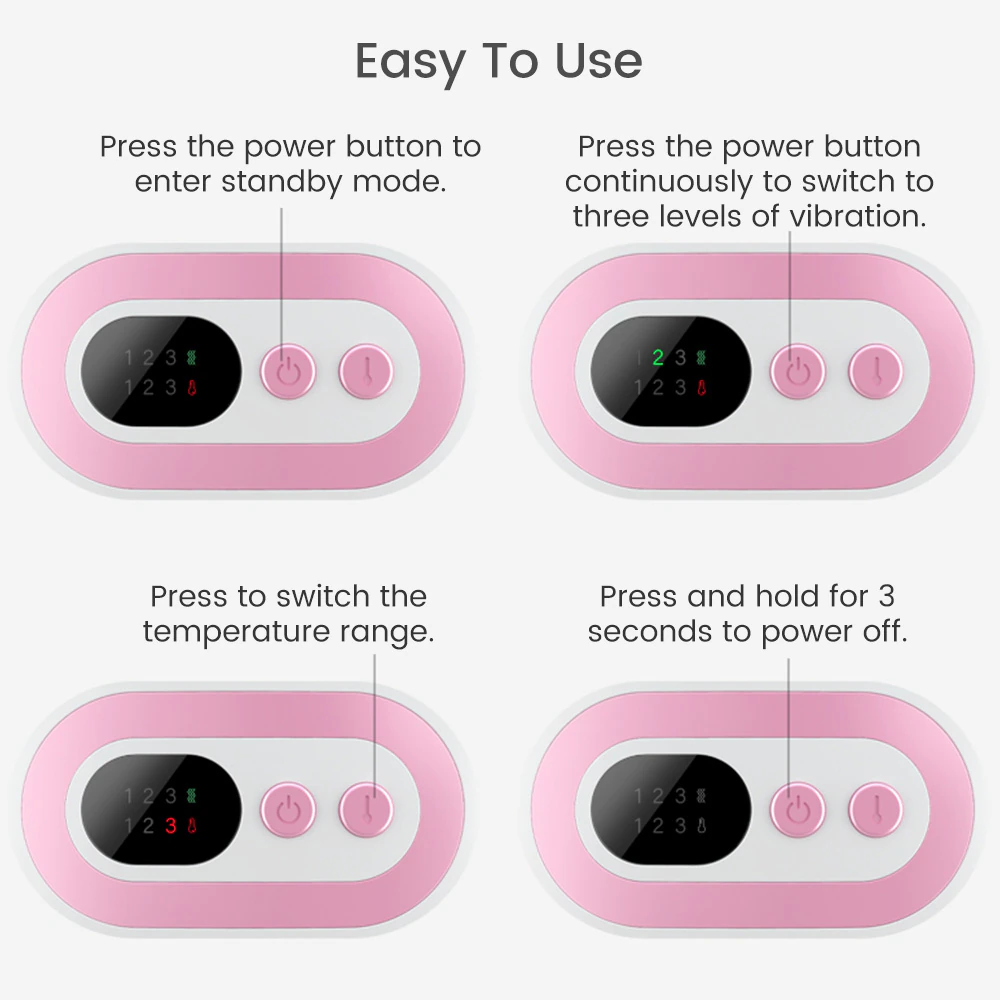 Easy To Use

Press the power button to enter standby mode.

1 2 3
1 2 3

Press the power button continuously to switch to three levels of vibration.

1 2 3
1 2 3

Press to switch the temperature range.

1 2 3
1 2 3

Press and hold for 3 seconds to power off.

1 2 3
1 2 3