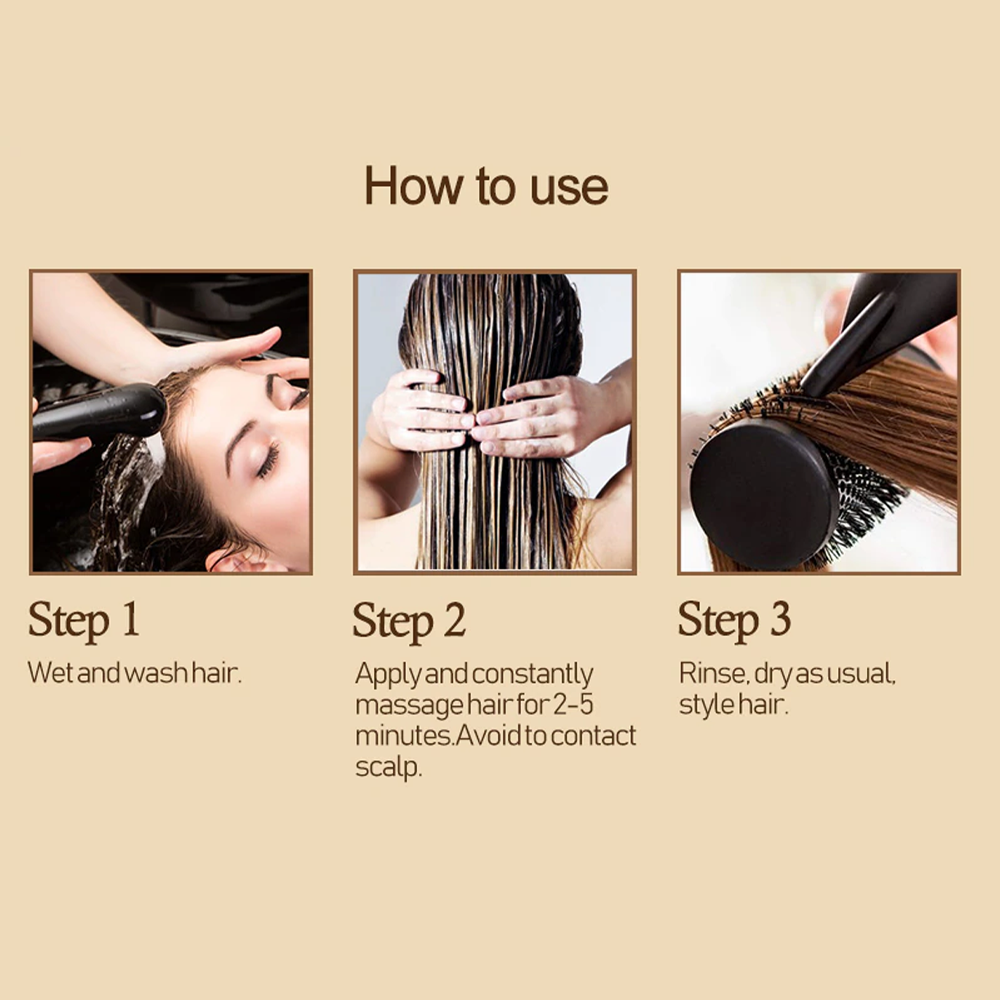 How to use

Step 1

Wet and wash hair.

Step 2

Apply and constantly massage hair for 2-5 minutes.Avoid to contact scalp.

Step 3

Rinse, dry as usual, style hair.