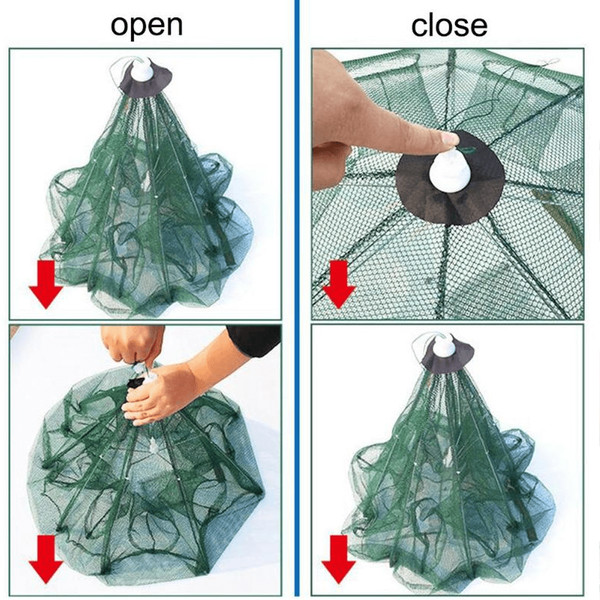 open

close