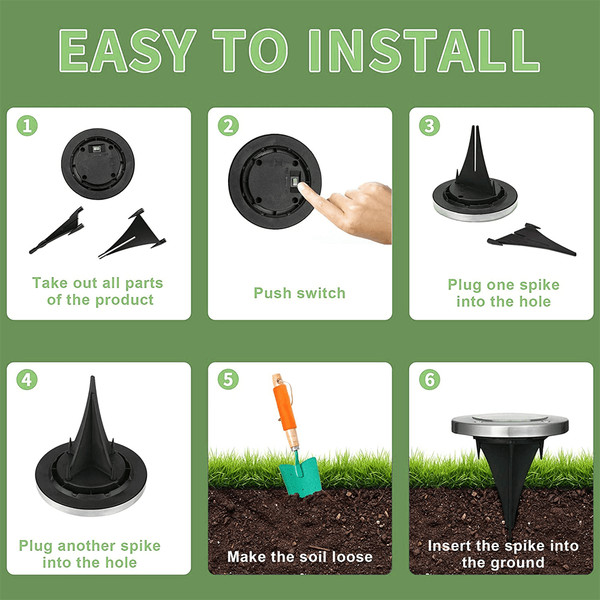 EASY TO INSTALL

1
Take out all parts of the product

2
Push switch

3
Plug one spike into the hole

4
Plug another spike into the hole

5
Make the soil loose

6
Insert the spike into the ground