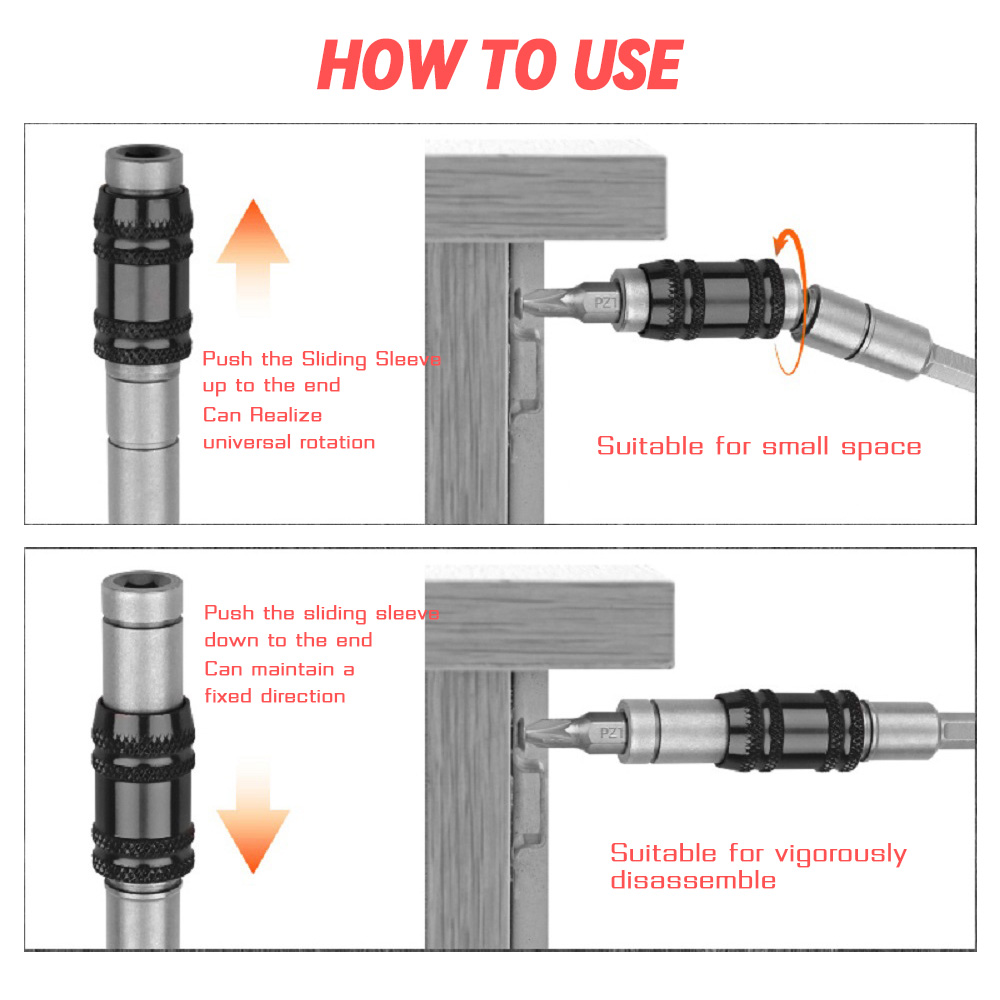 HOW TO USE

Push the Sliding Sleeve up to the end
Can Realize universal rotation

PZ1

Suitable for small space

Push the sliding sleeve down to the end
Can maintain a fixed direction

PZ1

Suitable for vigorously disassemble