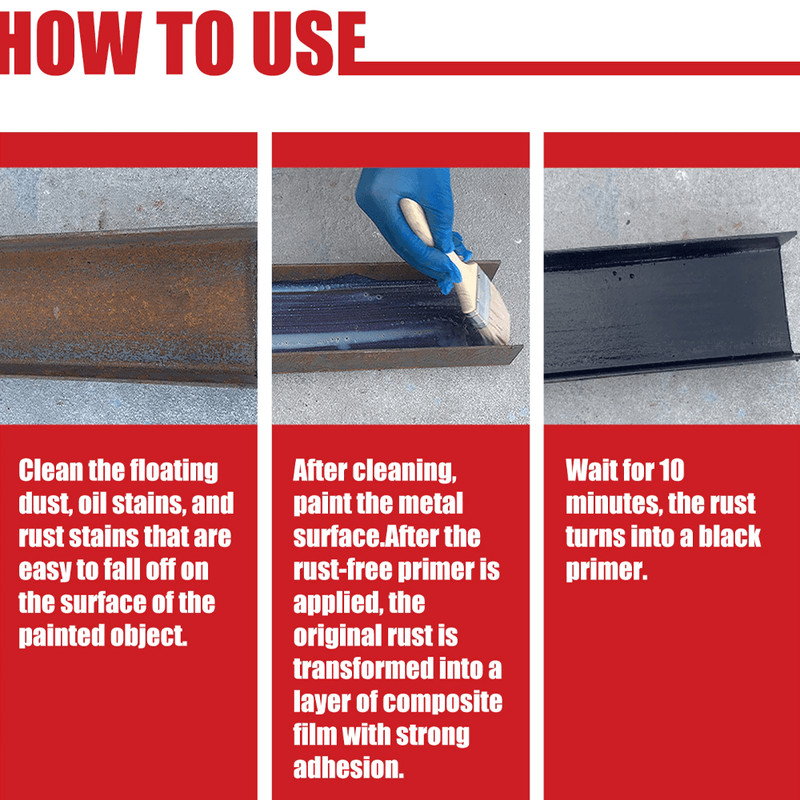 HOW TO USE

Clean the floating dust, oil stains, and rust stains that are easy to fall off on the surface of the painted object.

After cleaning, paint the metal surface.After the rust-free primer is applied, the original rust is transformed into a layer of composite film with strong adhesion.

Wait for 10 minutes, the rust turns into a black primer.