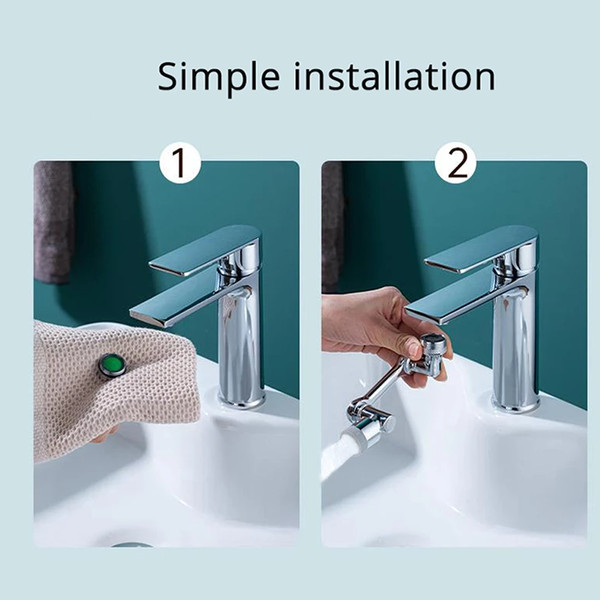 Simple installation

1

2