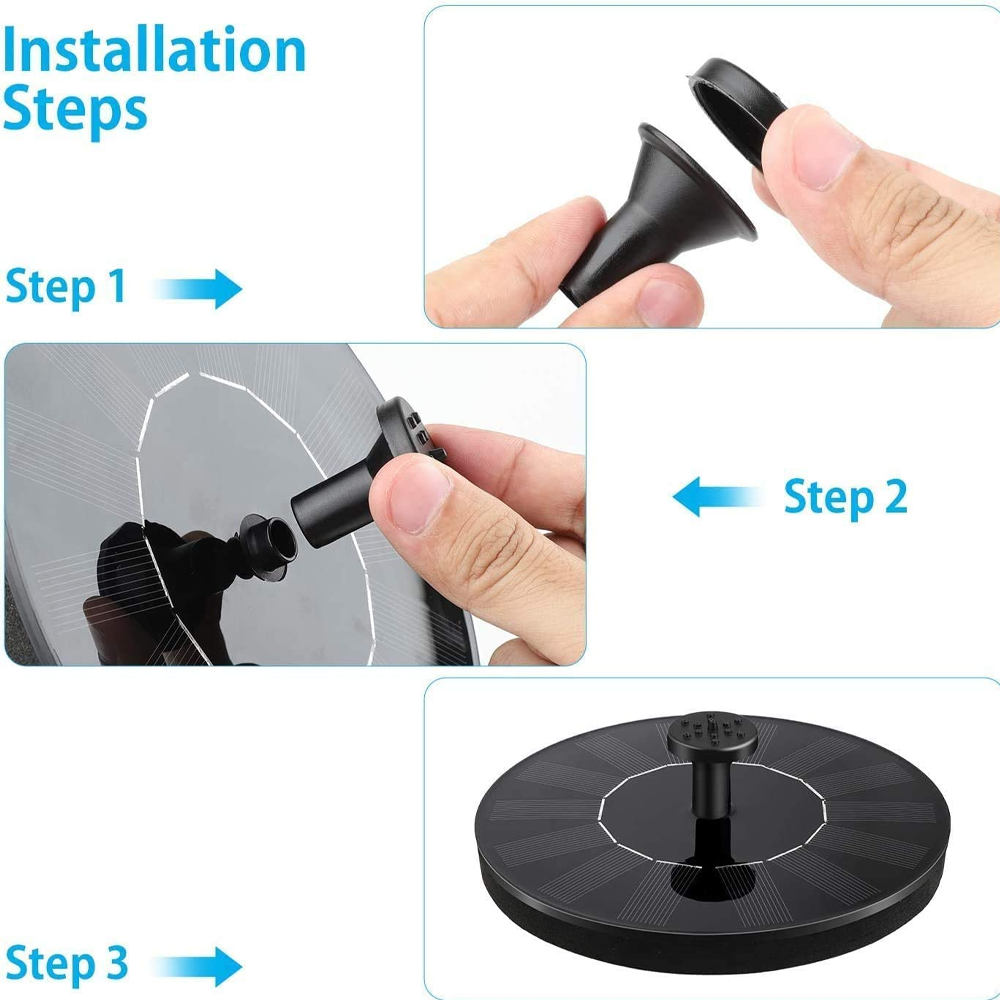 Installation Steps

Step 1

Step 2

Step 3