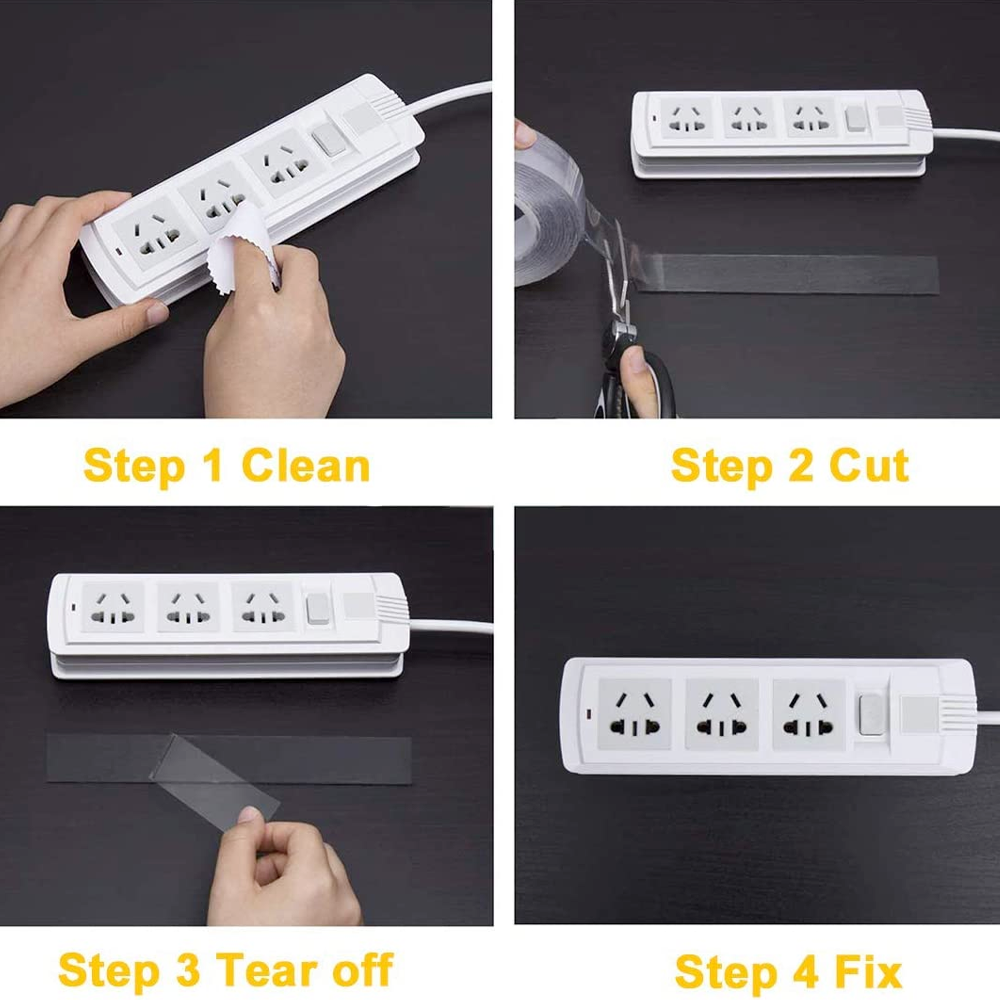 Step 1 Clean

Step 2 Cut

Step 3 Tear off

Step 4 Fix