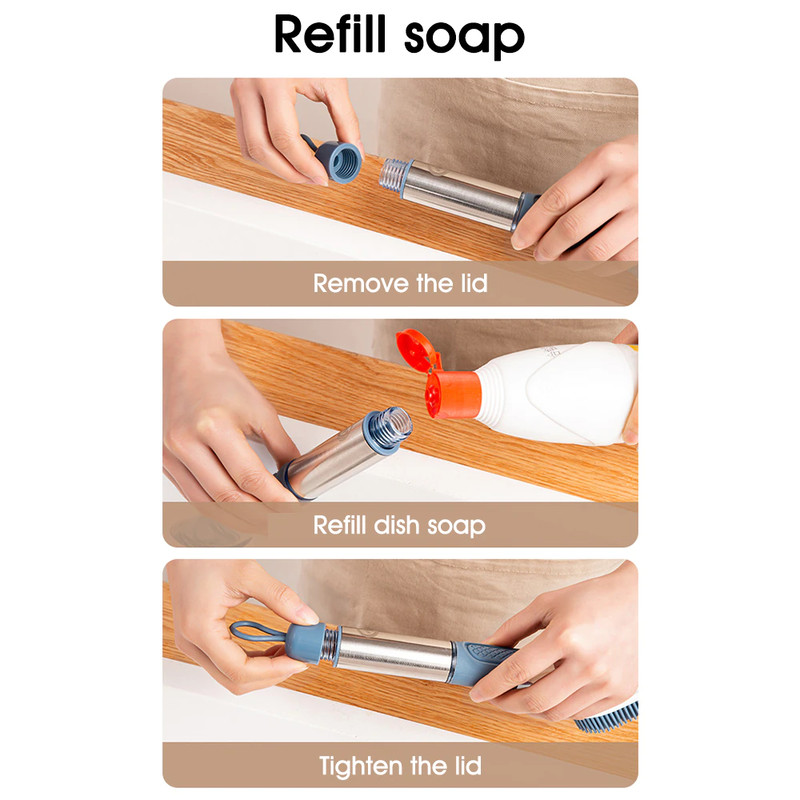 Refill soap

Remove the lid

Refill dish soap

Tighten the lid