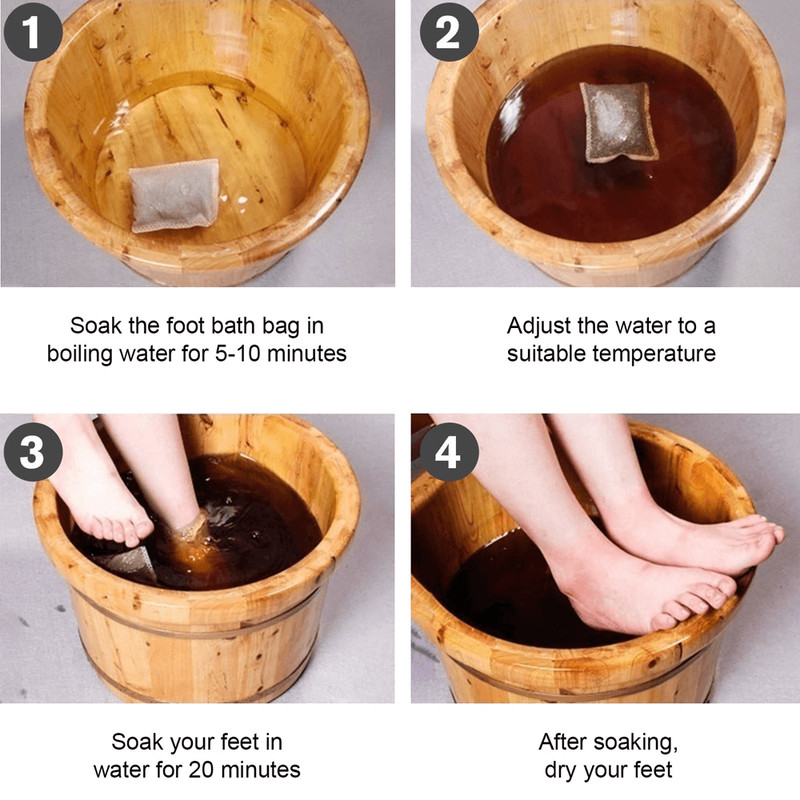 1

Soak the foot bath bag in boiling water for 5-10 minutes

2

Adjust the water to a suitable temperature

3

Soak your feet in water for 20 minutes

4

After soaking, dry your feet