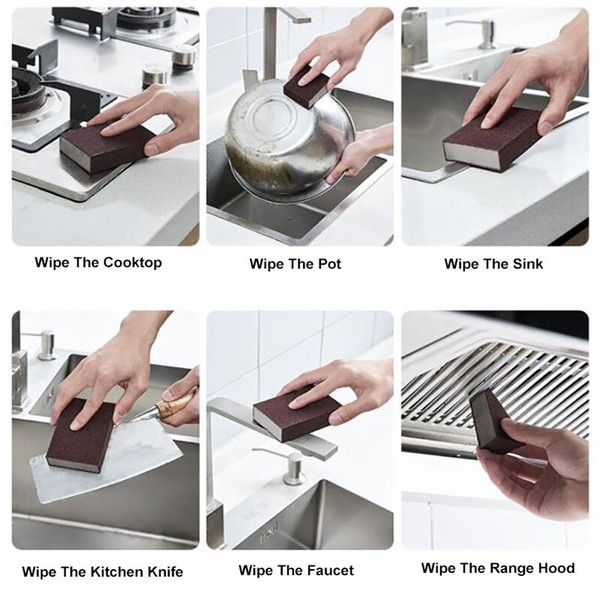 Wipe The Cooktop

Wipe The Pot

Wipe The Sink

Wipe The Kitchen Knife

Wipe The Faucet

Wipe The Range Hood