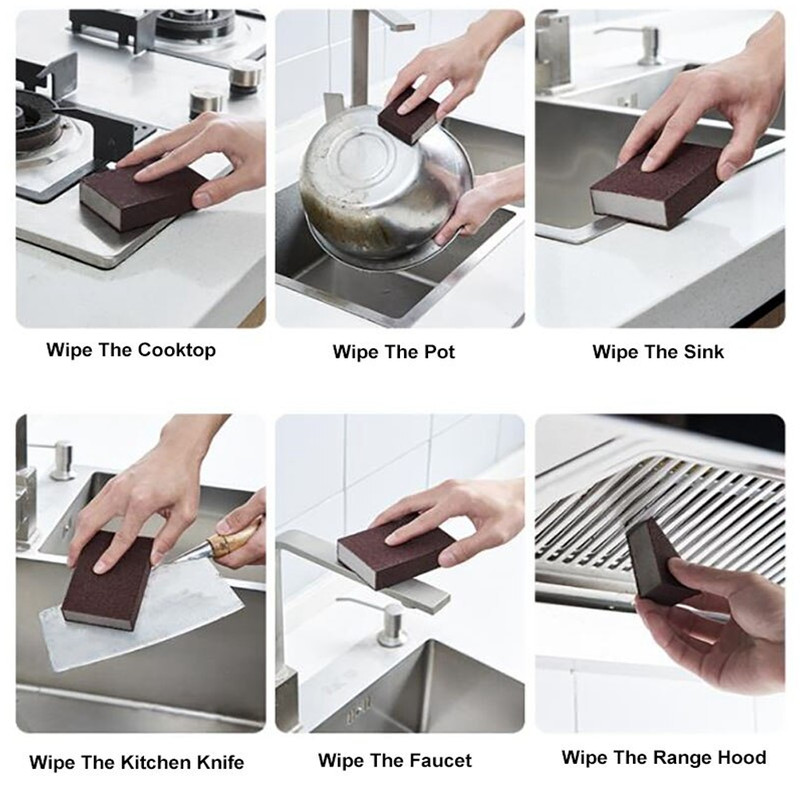 Wipe The Cooktop

Wipe The Pot

Wipe The Sink

Wipe The Kitchen Knife

Wipe The Faucet

Wipe The Range Hood