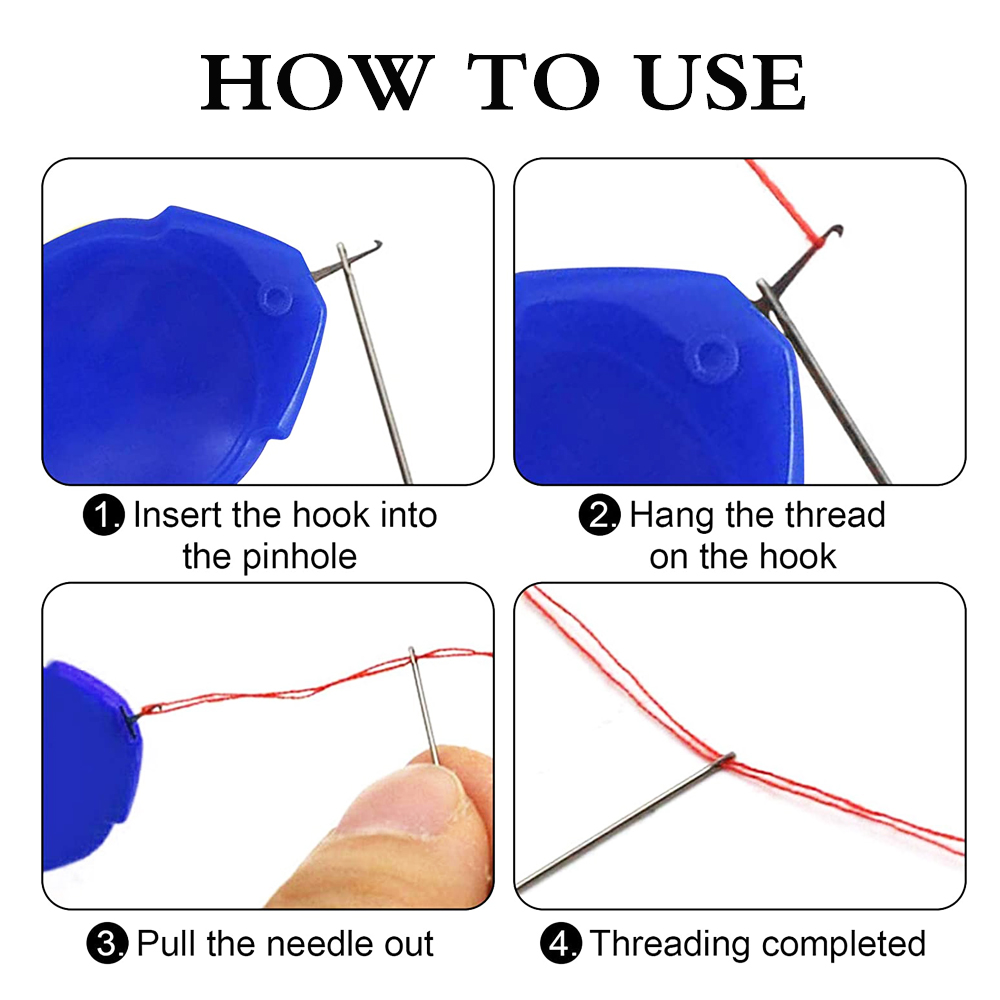 HOW TO USE

1. Insert the hook into the pinhole

2. Hang the thread on the hook

3. Pull the needle out

4. Threading completed