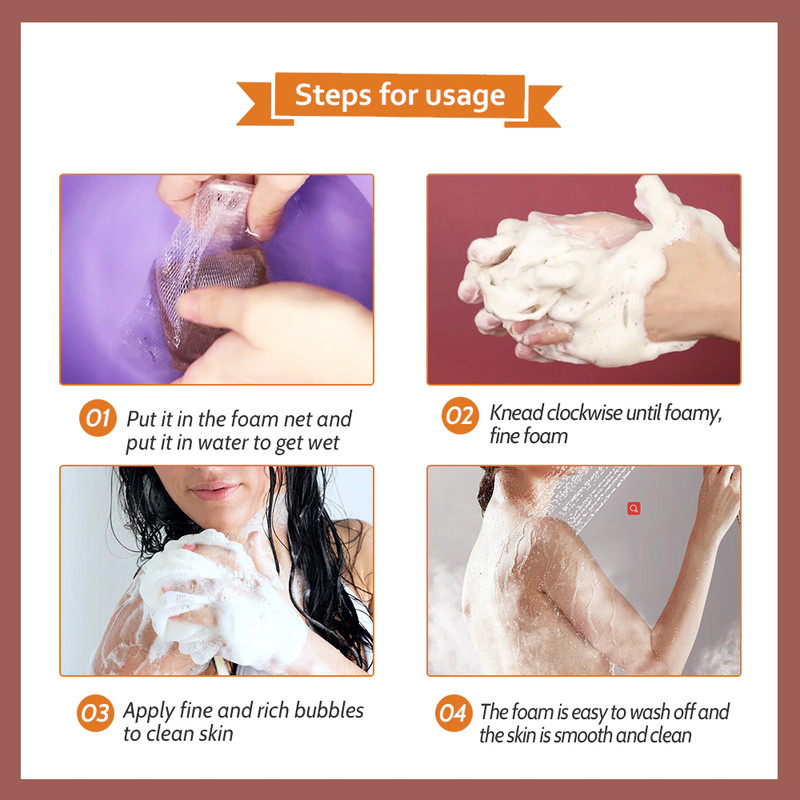 Steps for usage

01 Put it in the foam net and put it in water to get wet

02 Knead clockwise until foamy, fine foam

03 Apply fine and rich bubbles to clean skin

04 The foam is easy to wash off and the skin is smooth and clean