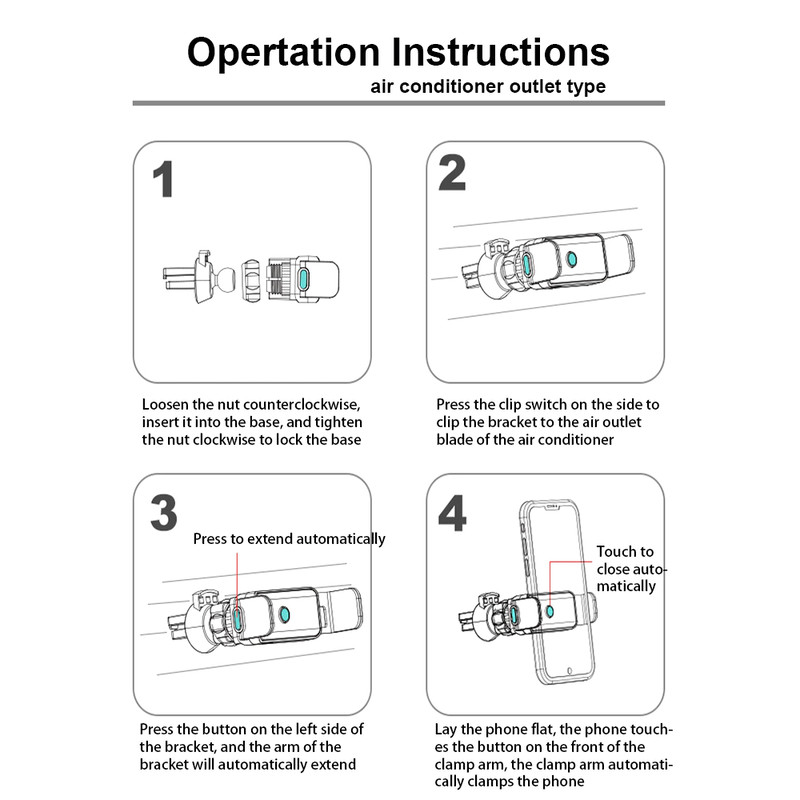 Opertation Instructions
air conditioner outlet type

1

Loosen the nut counterclockwise, insert it into the base, and tighten the nut clockwise to lock the base

2

Press the clip switch on the side to clip the bracket to the air outlet blade of the air conditioner

3

Press to extend automatically

Press the button on the left side of the bracket, and the arm of the bracket will automatically extend

4

Touch to close automatically

Lay the phone flat, the phone touches the button on the front of the clamp arm, the clamp arm automatically clamps the phone