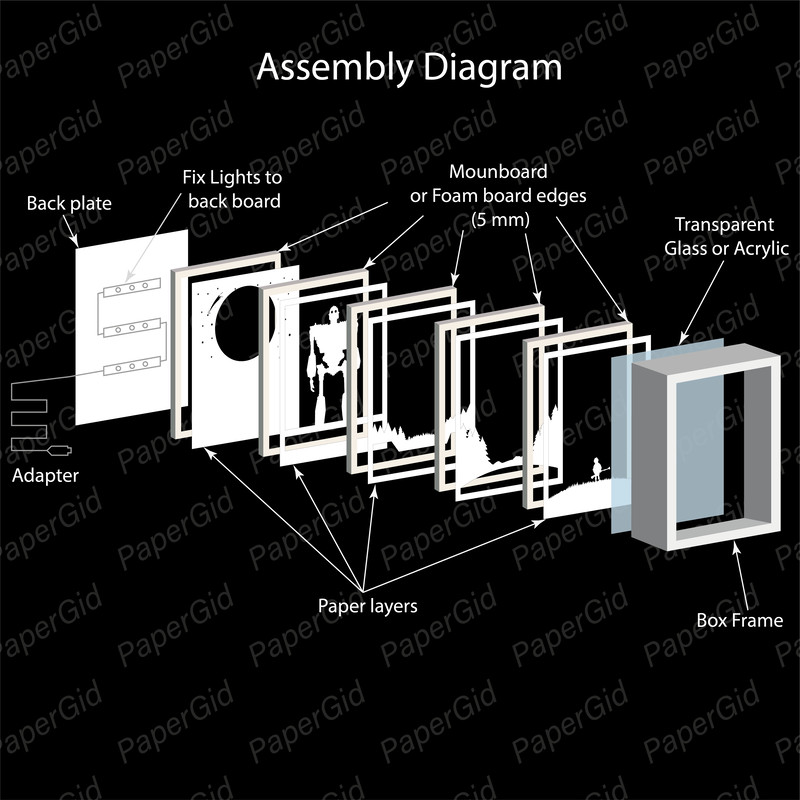 Assembly Diagram

Back plate

Fix Lights to back board

Mounboard or Foam board edges (5 mm)

Transparent Glass or Acrylic

Adapter

Paper layers

Box Frame

PaperGid