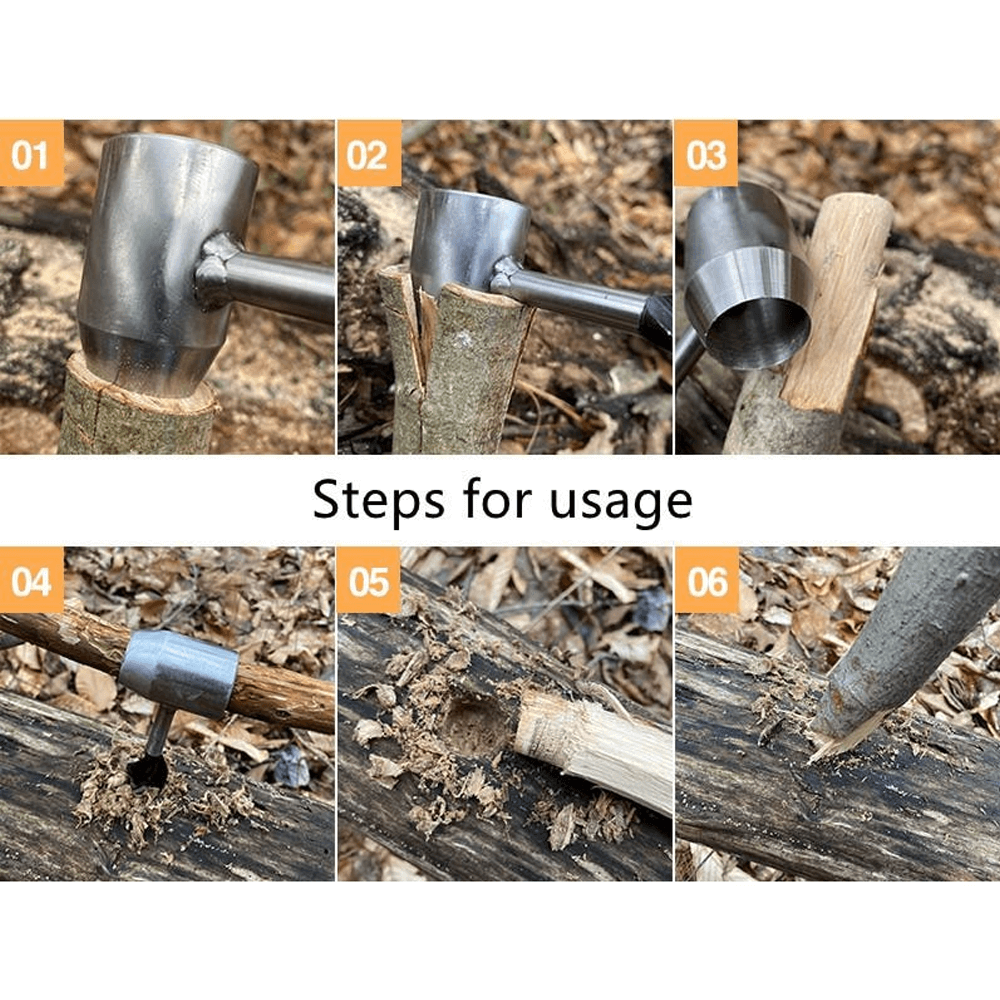 01

02

03

Steps for usage

04

05

06