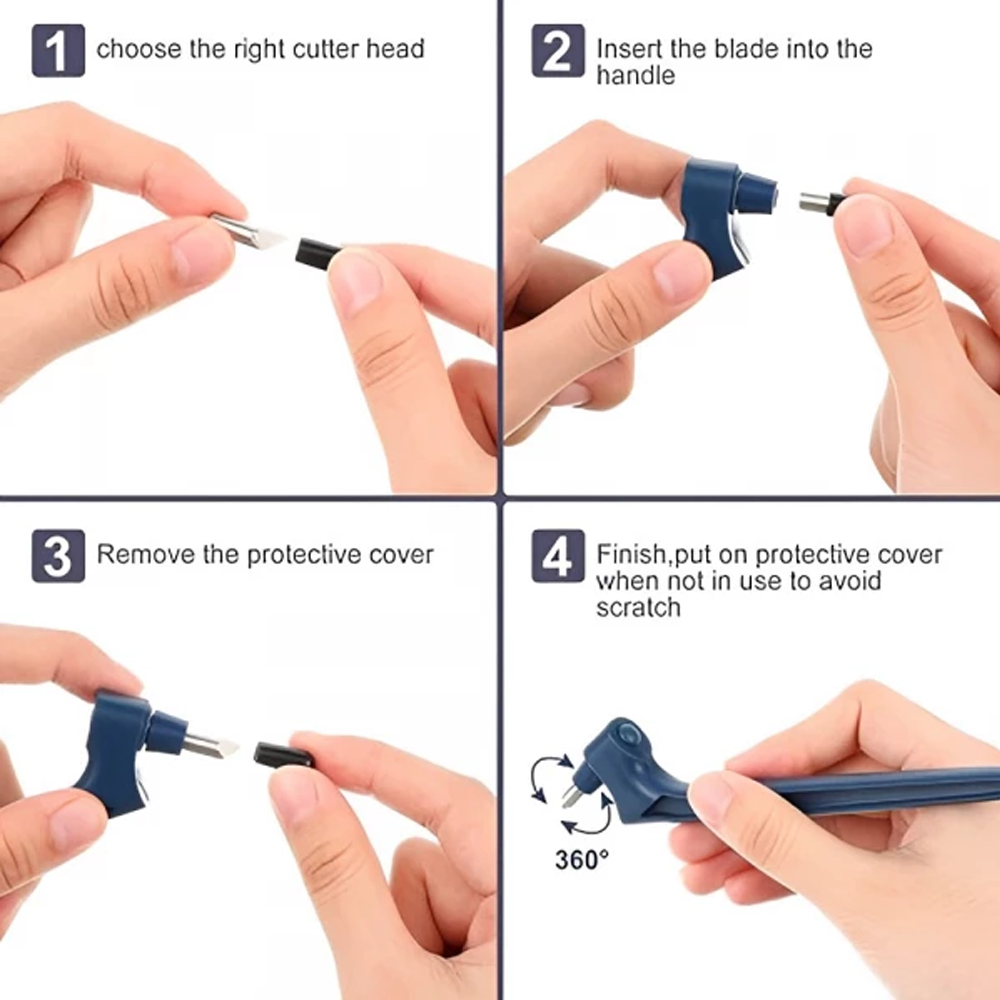 1 choose the right cutter head

2 Insert the blade into the handle

3 Remove the protective cover

4 Finish,put on protective cover when not in use to avoid scratch

360°