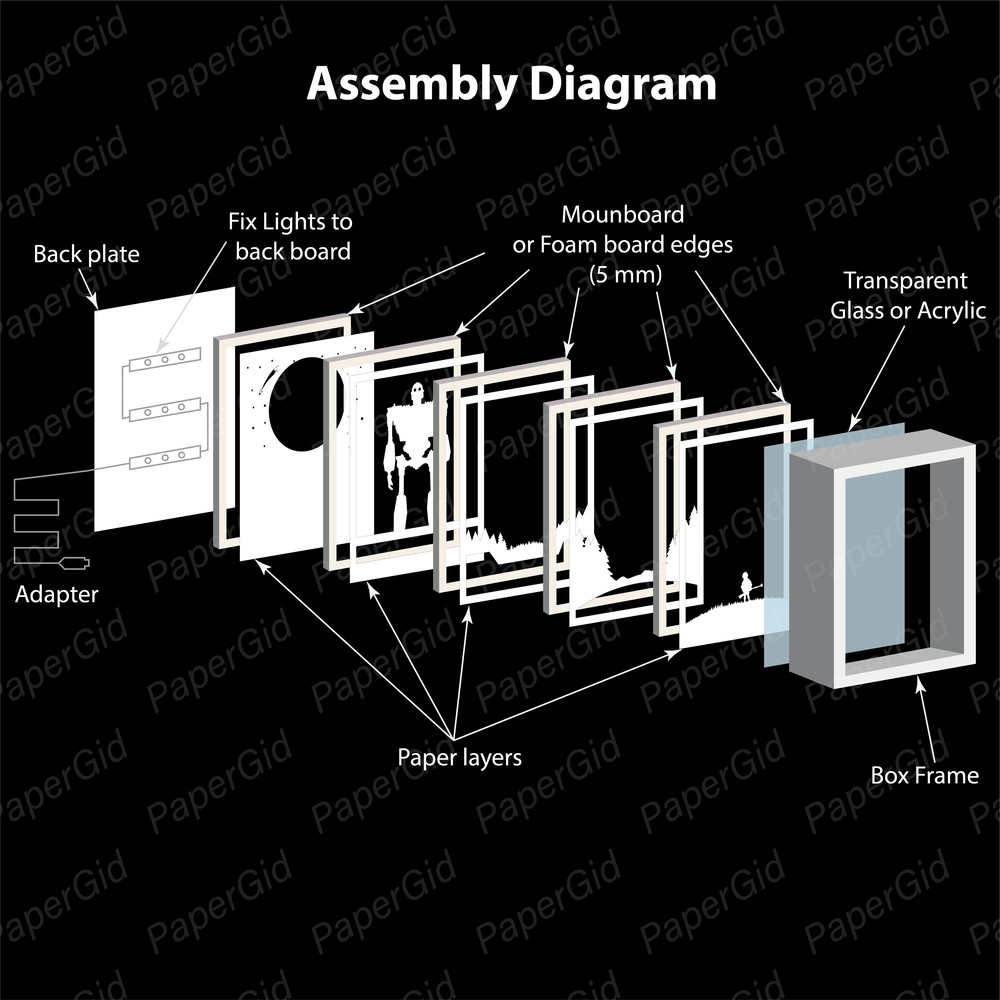 Assembly Diagram

Back plate

Fix Lights to back board

Mounboard or Foam board edges (5 mm)

Transparent Glass or Acrylic

Adapter

Paper layers

Box Frame

PaperGid