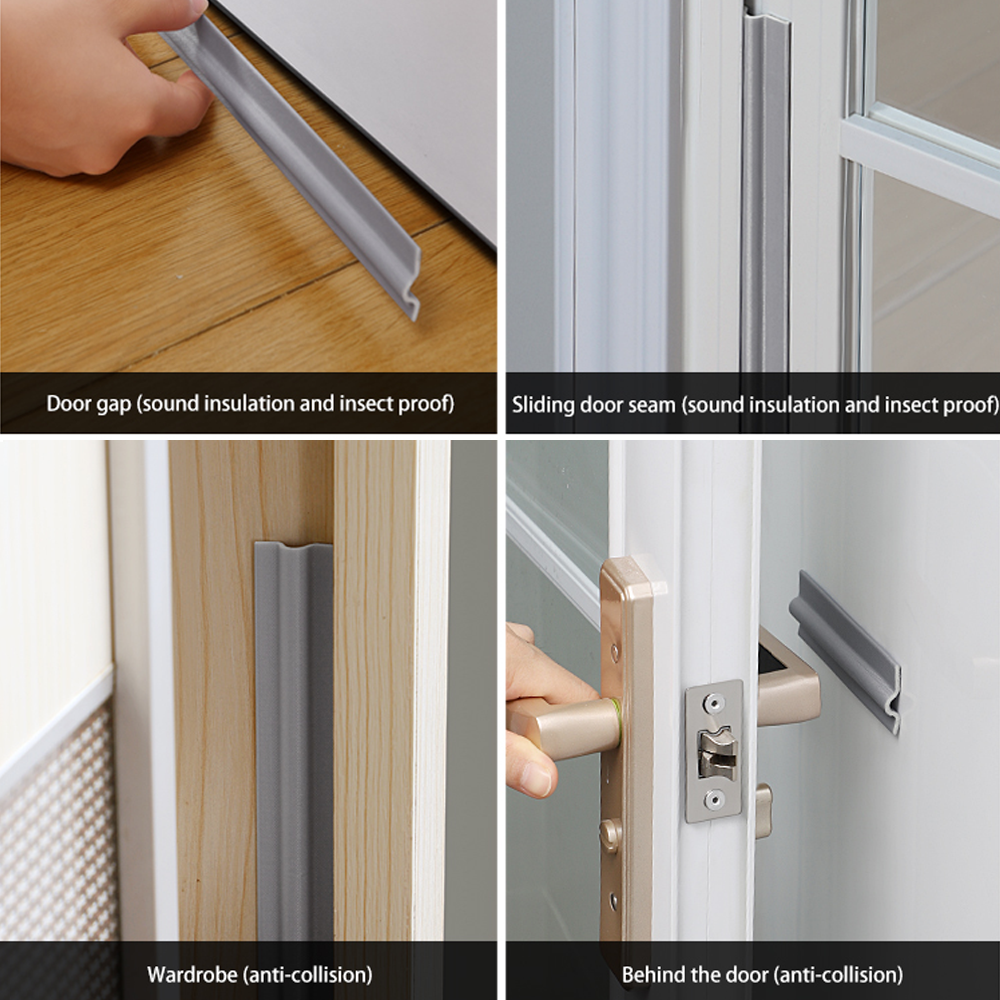 Door gap (sound insulation and insect proof)

Sliding door seam (sound insulation and insect proof)

Wardrobe (anti-collision)

Behind the door (anti-collision)