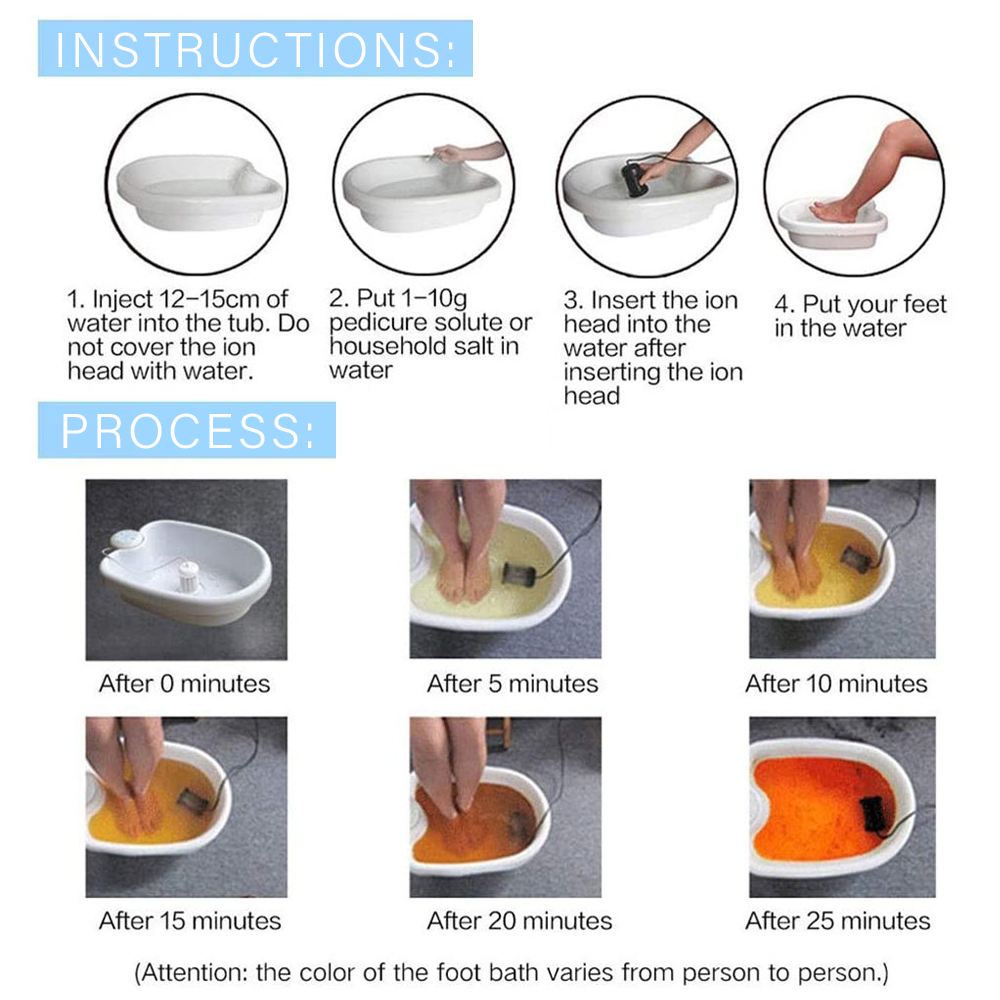 INSTRUCTIONS:

1. Inject 12–15cm of water into the tub. Do not cover the ion head with water.

2. Put 1–10g pedicure solute or household salt in water

3. Insert the ion head into the water after inserting the ion head

4. Put your feet in the water

PROCESS:

After 0 minutes

After 5 minutes

After 10 minutes

After 15 minutes

After 20 minutes

After 25 minutes

(Attention: the color of the foot bath varies from person to person.)