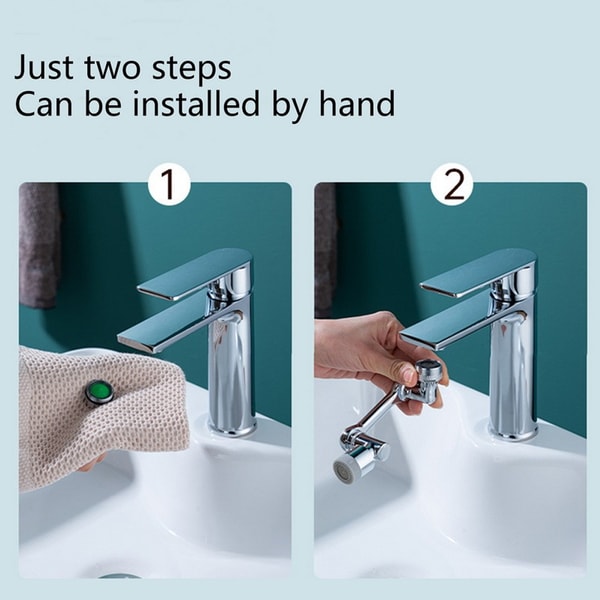 Just two steps
Can be installed by hand

1

2