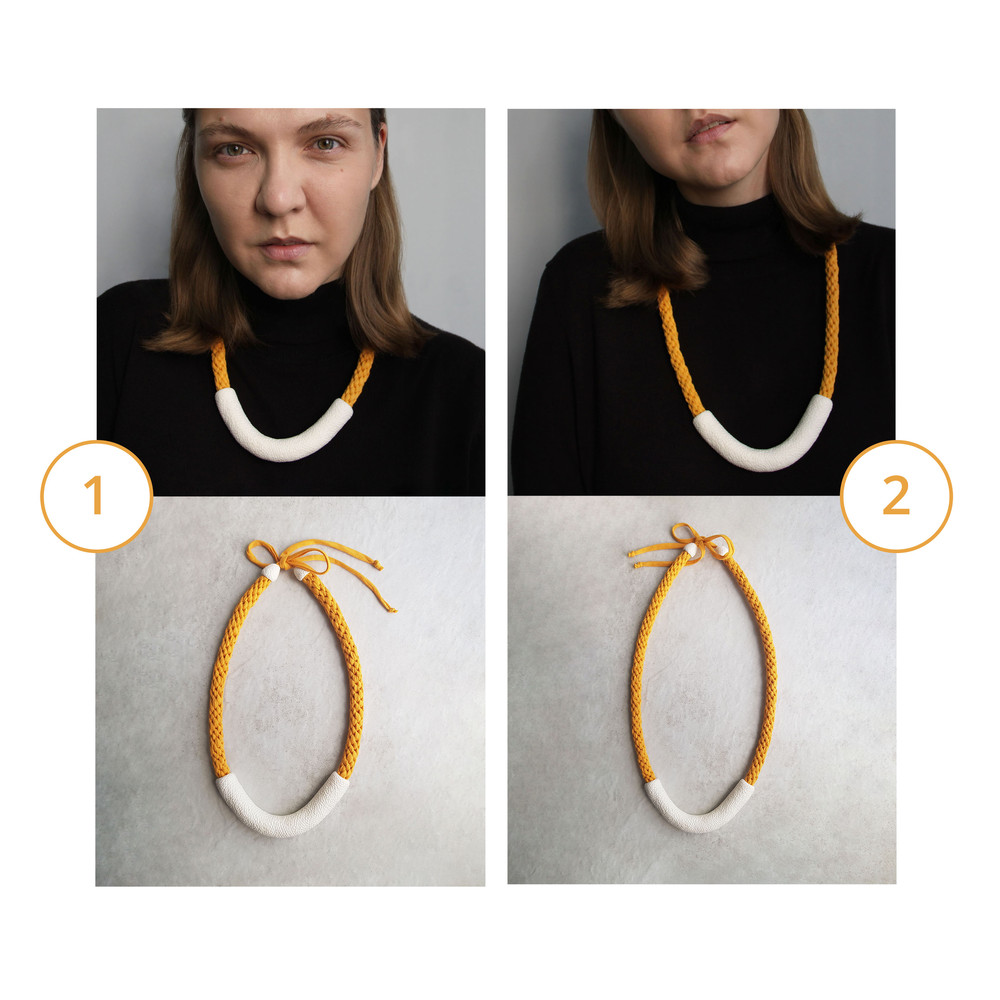 1

2