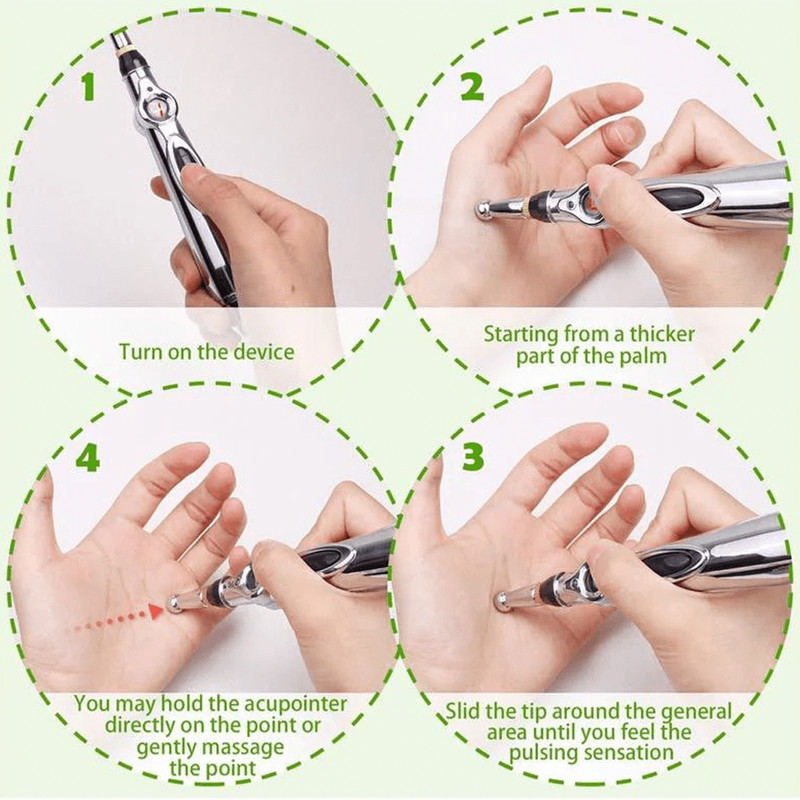 1

Turn on the device

2

Starting from a thicker part of the palm

4

You may hold the acupointer directly on the point or gently massage the point

3

Slid the tip around the general area until you feel the pulsing sensation