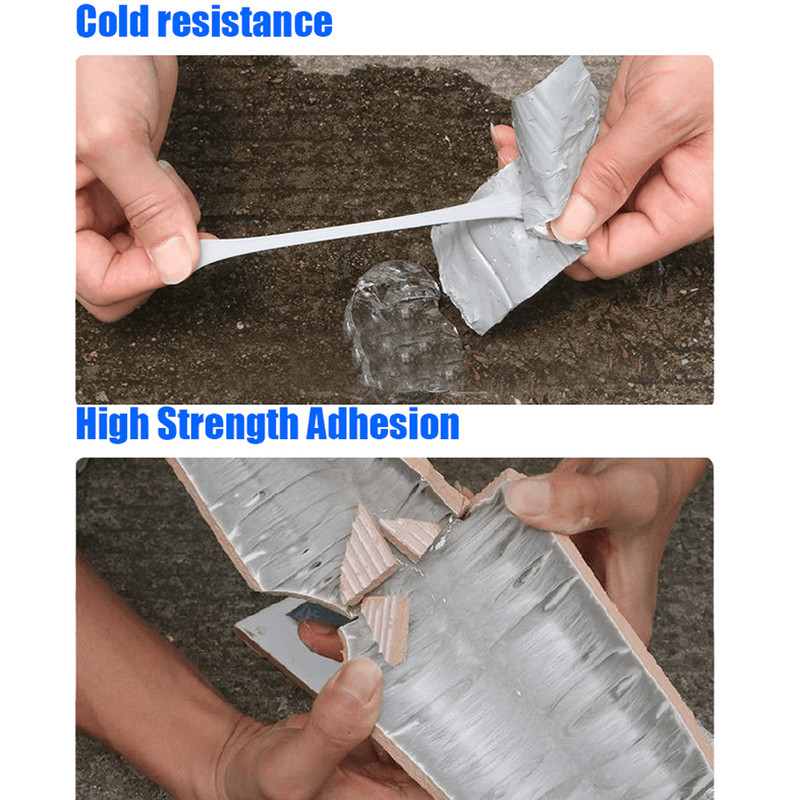 Cold resistance

High Strength Adhesion