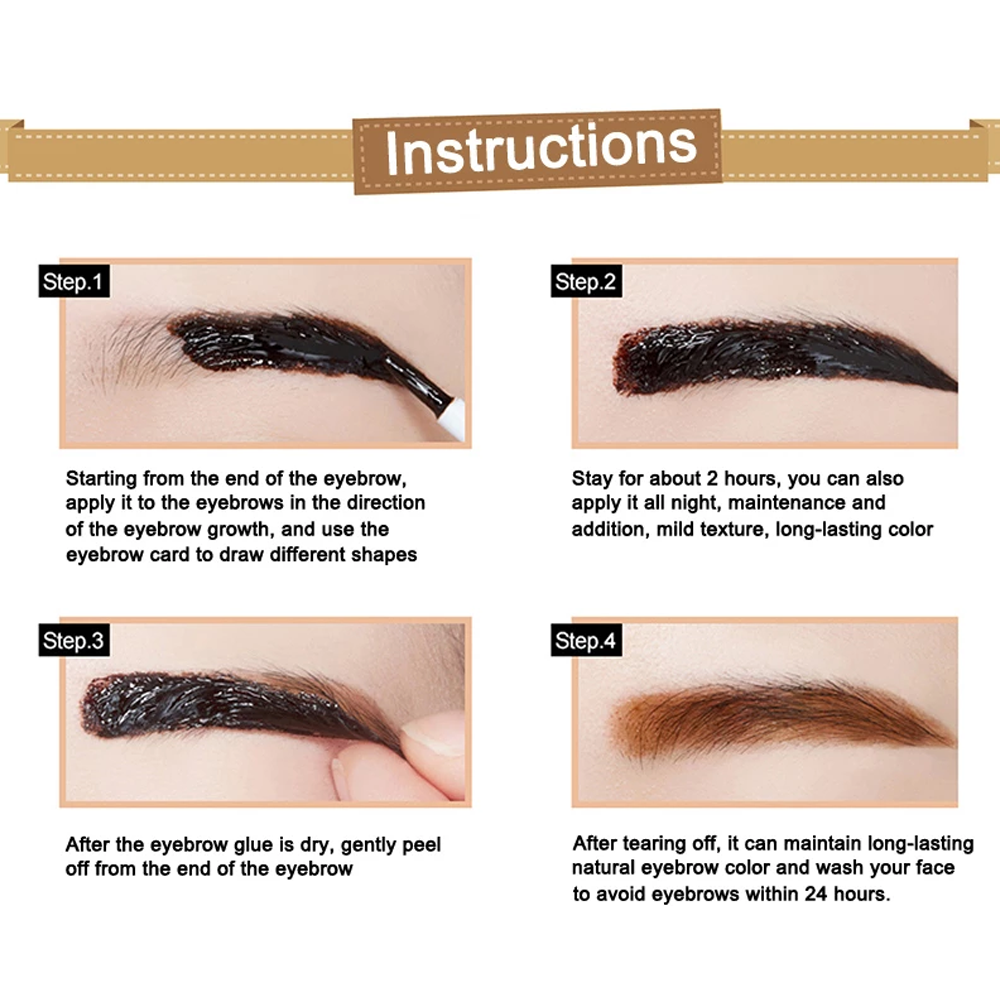 Instructions

Step.1

Starting from the end of the eyebrow, apply it to the eyebrows in the direction of the eyebrow growth, and use the eyebrow card to draw different shapes

Step.2

Stay for about 2 hours, you can also apply it all night, maintenance and addition, mild texture, long-lasting color

Step.3

After the eyebrow glue is dry, gently peel off from the end of the eyebrow

Step.4

After tearing off, it can maintain long-lasting natural eyebrow color and wash your face to avoid eyebrows within 24 hours.