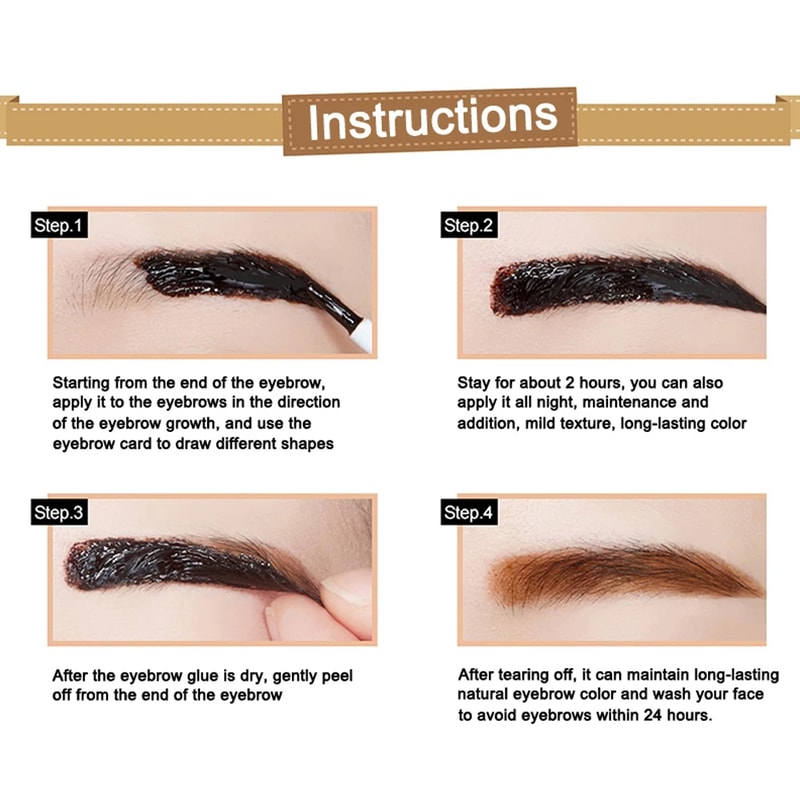 Instructions

Step.1

Starting from the end of the eyebrow, apply it to the eyebrows in the direction of the eyebrow growth, and use the eyebrow card to draw different shapes

Step.2

Stay for about 2 hours, you can also apply it all night, maintenance and addition, mild texture, long-lasting color

Step.3

After the eyebrow glue is dry, gently peel off from the end of the eyebrow

Step.4

After tearing off, it can maintain long-lasting natural eyebrow color and wash your face to avoid eyebrows within 24 hours.