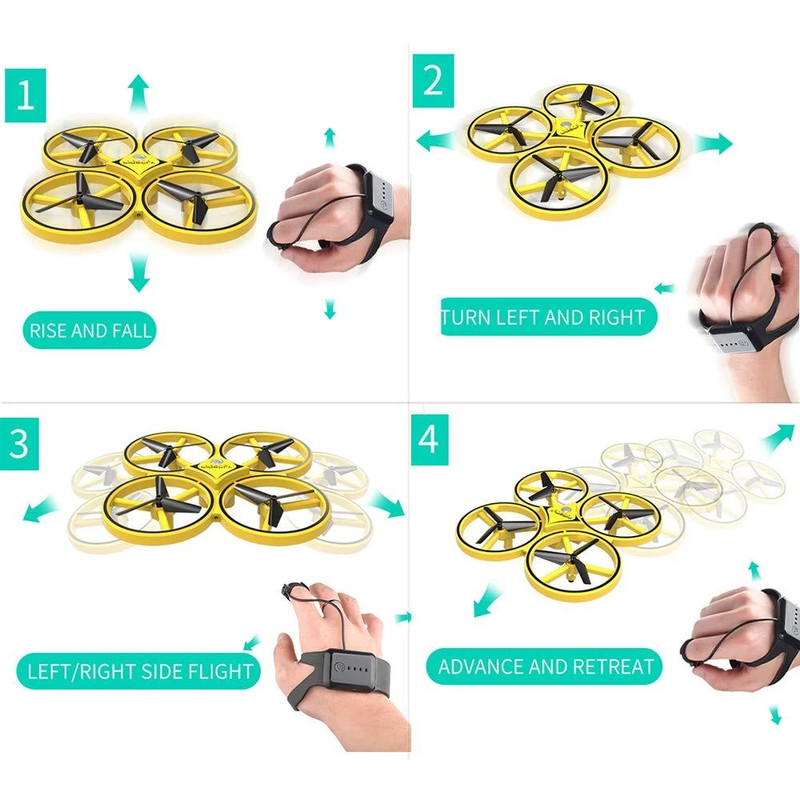 1

RISE AND FALL

2

TURN LEFT AND RIGHT

3

LEFT/RIGHT SIDE FLIGHT

4

ADVANCE AND RETREAT