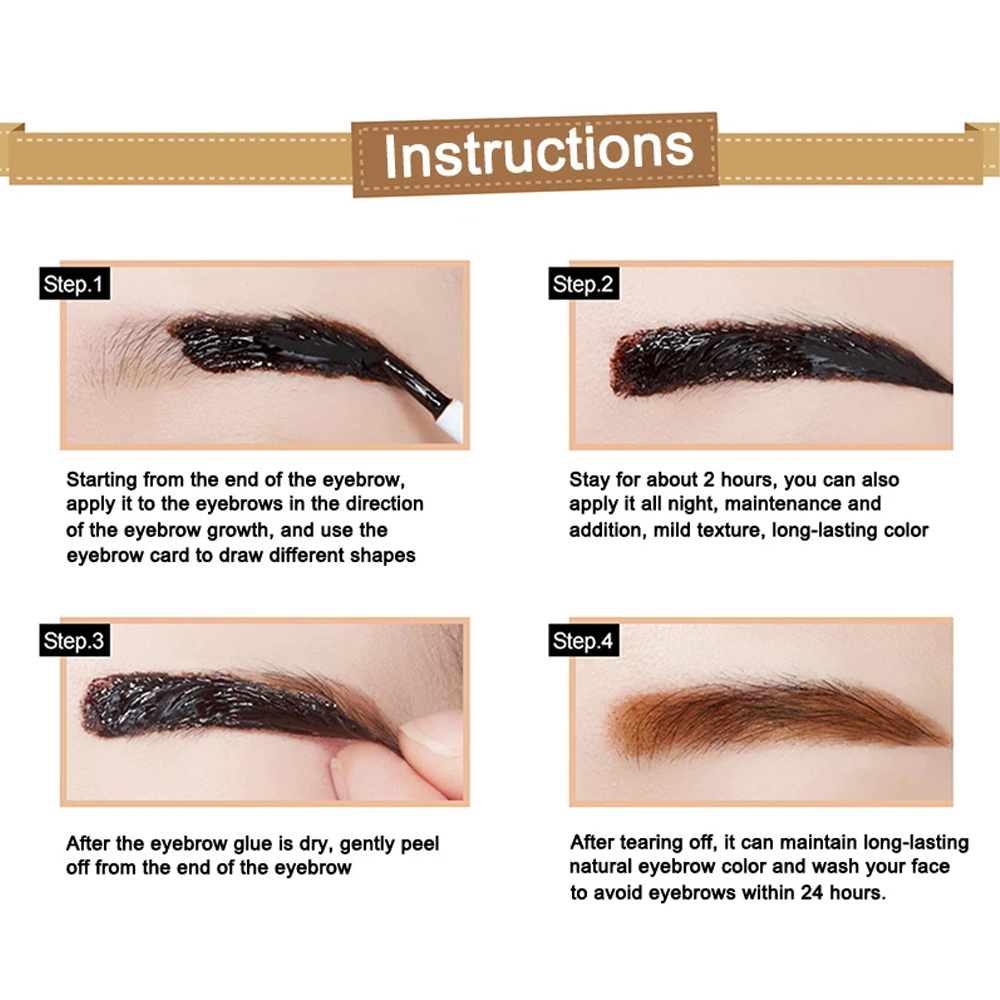 Instructions

Step.1

Starting from the end of the eyebrow, apply it to the eyebrows in the direction of the eyebrow growth, and use the eyebrow card to draw different shapes

Step.2

Stay for about 2 hours, you can also apply it all night, maintenance and addition, mild texture, long-lasting color

Step.3

After the eyebrow glue is dry, gently peel off from the end of the eyebrow

Step.4

After tearing off, it can maintain long-lasting natural eyebrow color and wash your face to avoid eyebrows within 24 hours.